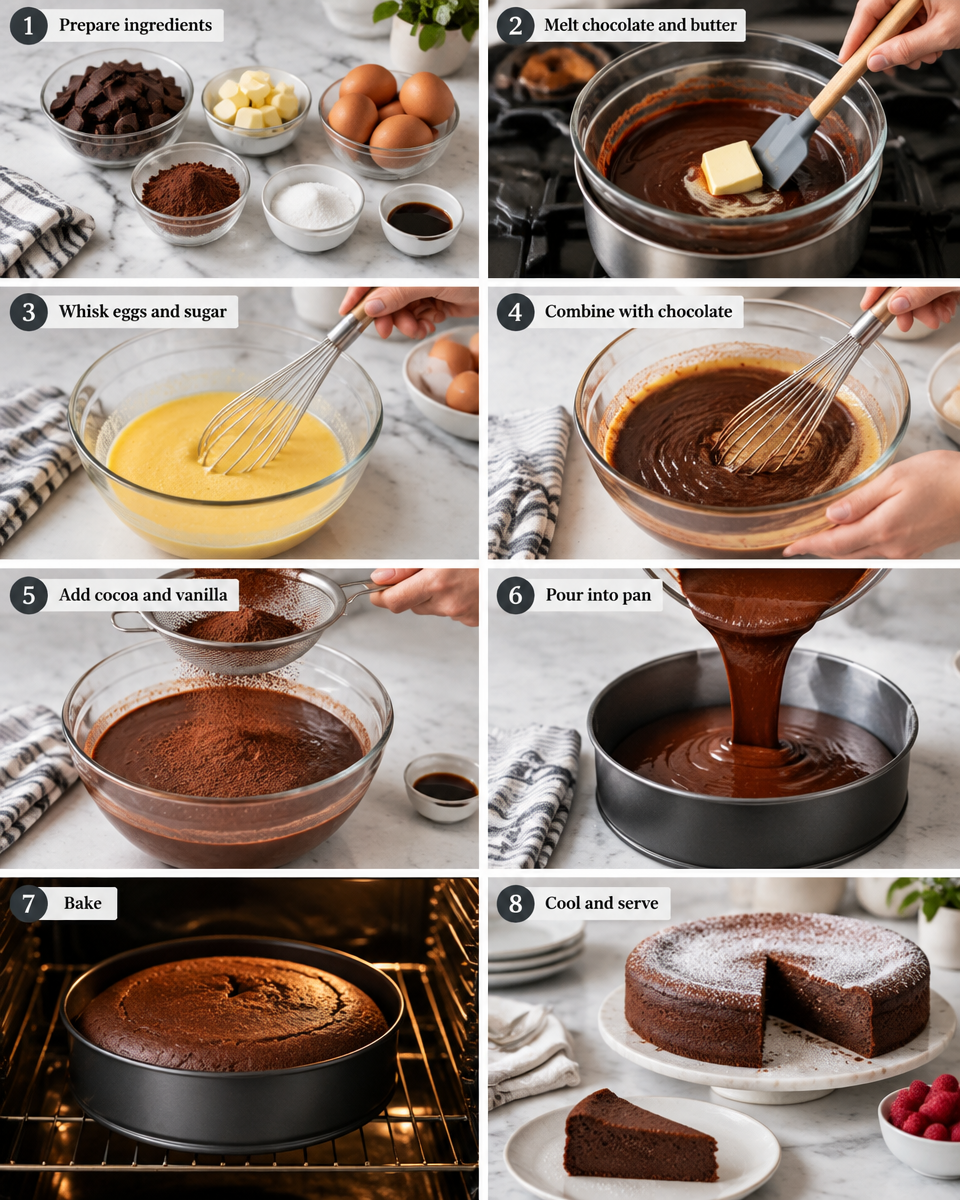 1 Prepare ingredients

2 Melt chocolate and butter

3 Whisk eggs and sugar

4 Combine with chocolate

5 Add cocoa and vanilla

6 Pour into pan

7 Bake

8 Cool and serve