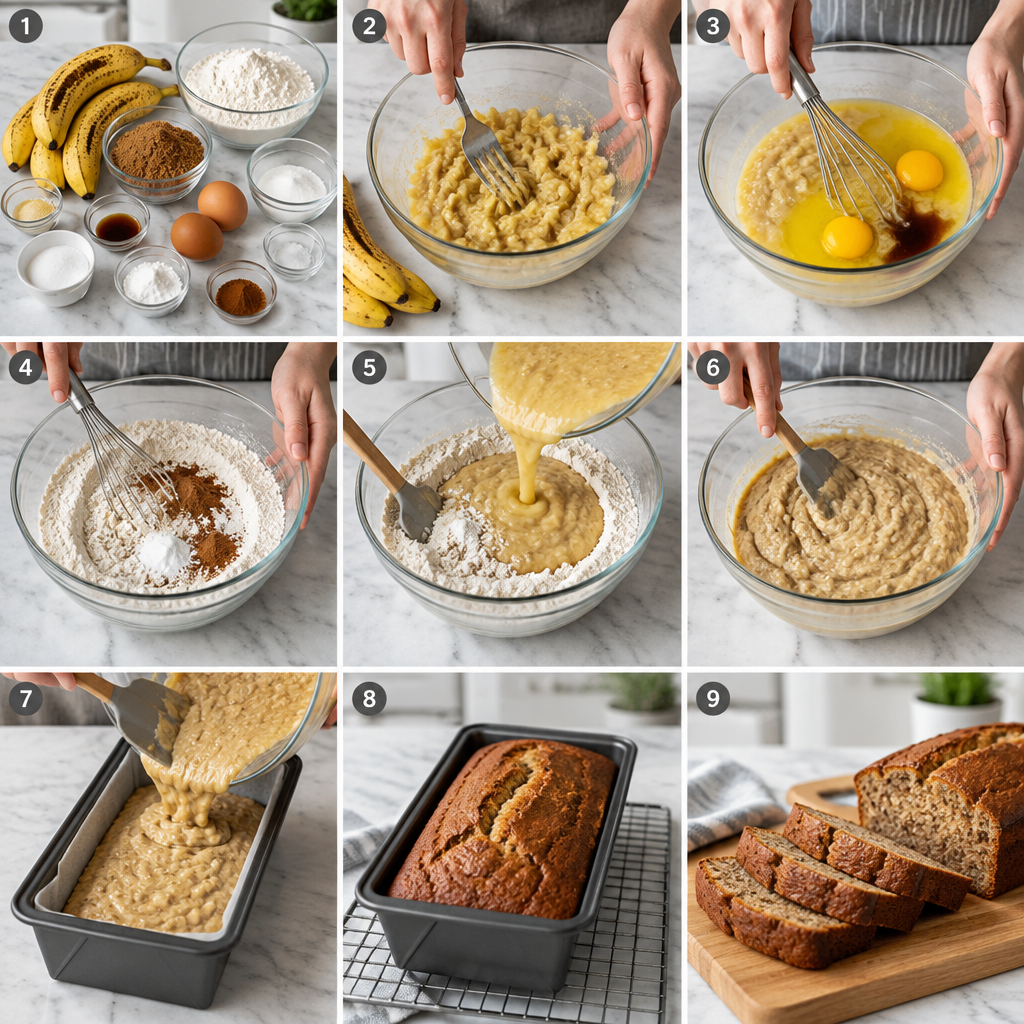 1
2
3
4
5
6
7
8
9