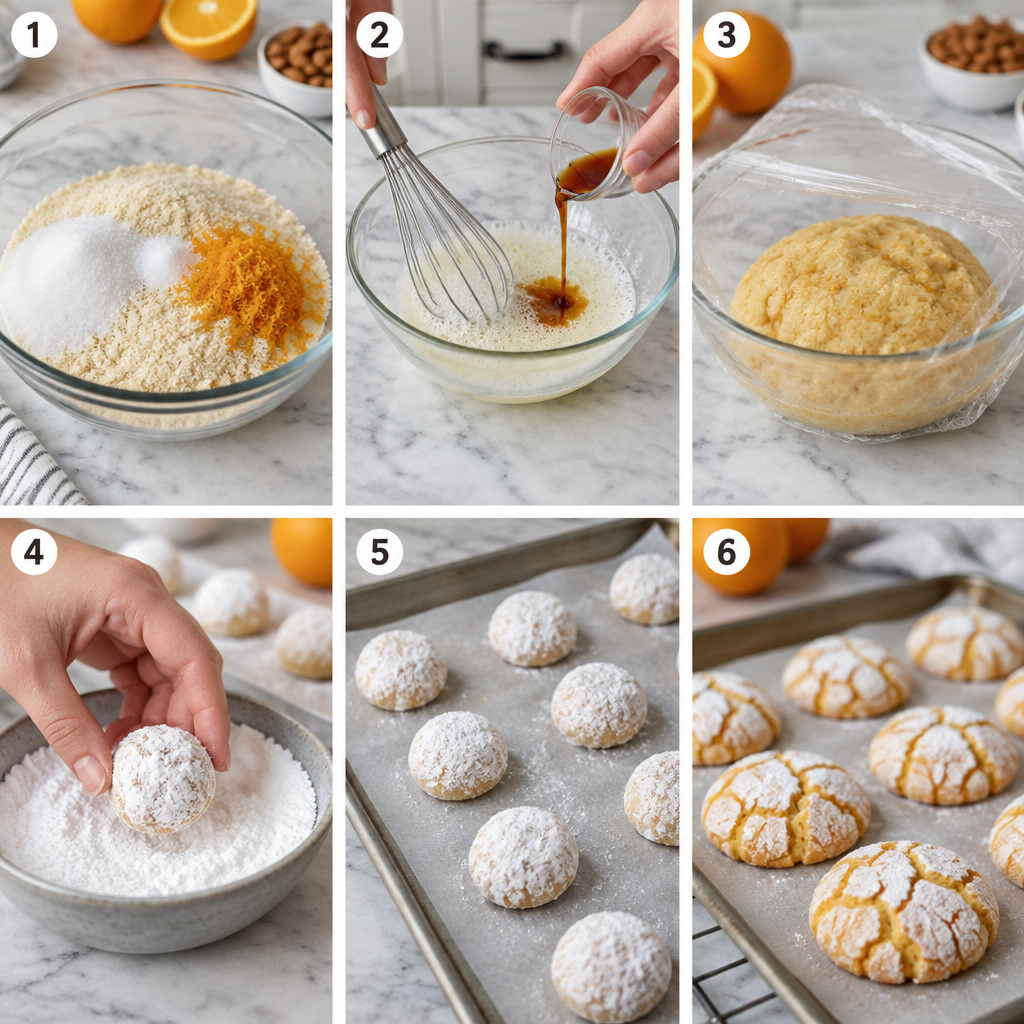 1
2
3
4
5
6