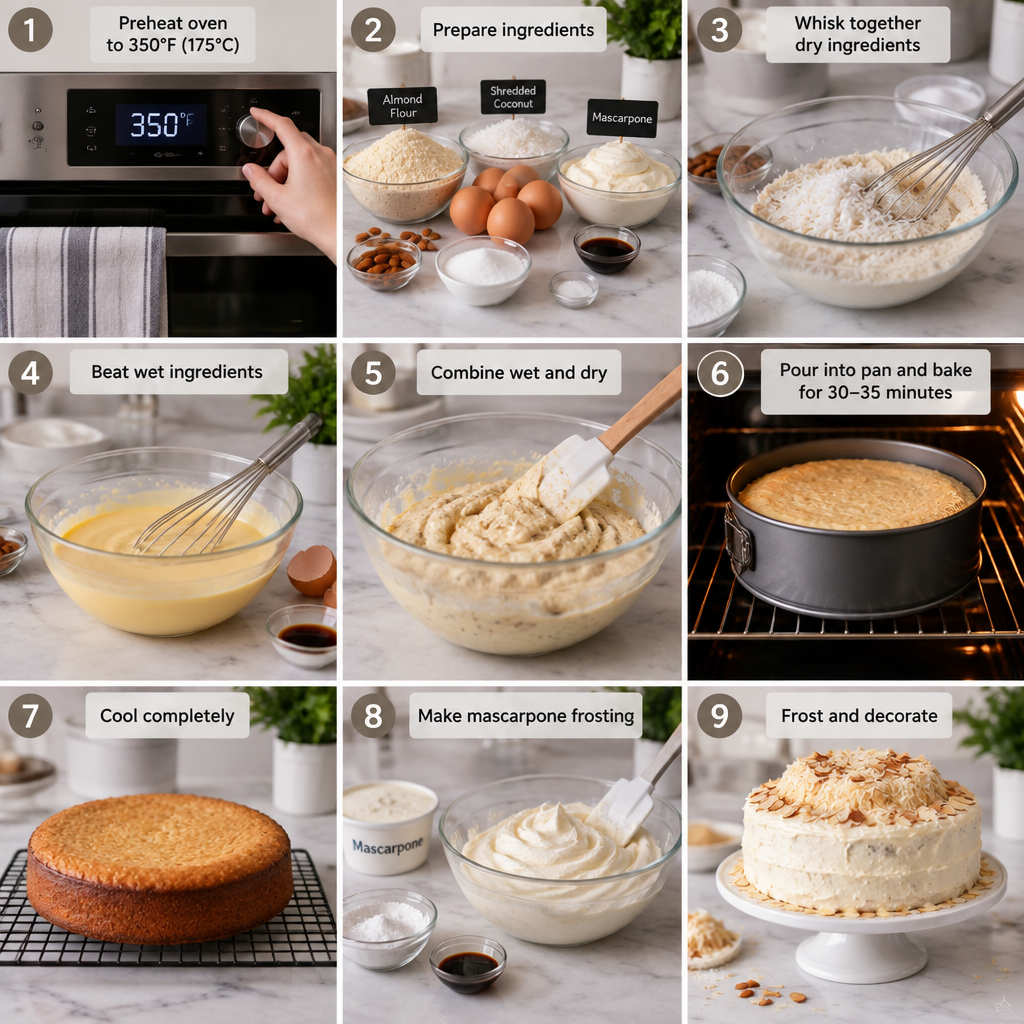 1
Preheat oven to 350°F (175°C)

350°F

2
Prepare ingredients

Almond Flour

Shredded Coconut

Mascarpone

3
Whisk together dry ingredients

4
Beat wet ingredients

5
Combine wet and dry

6
Pour into pan and bake for 30–35 minutes

7
Cool completely

8
Make mascarpone frosting

Mascarpone

9
Frost and decorate