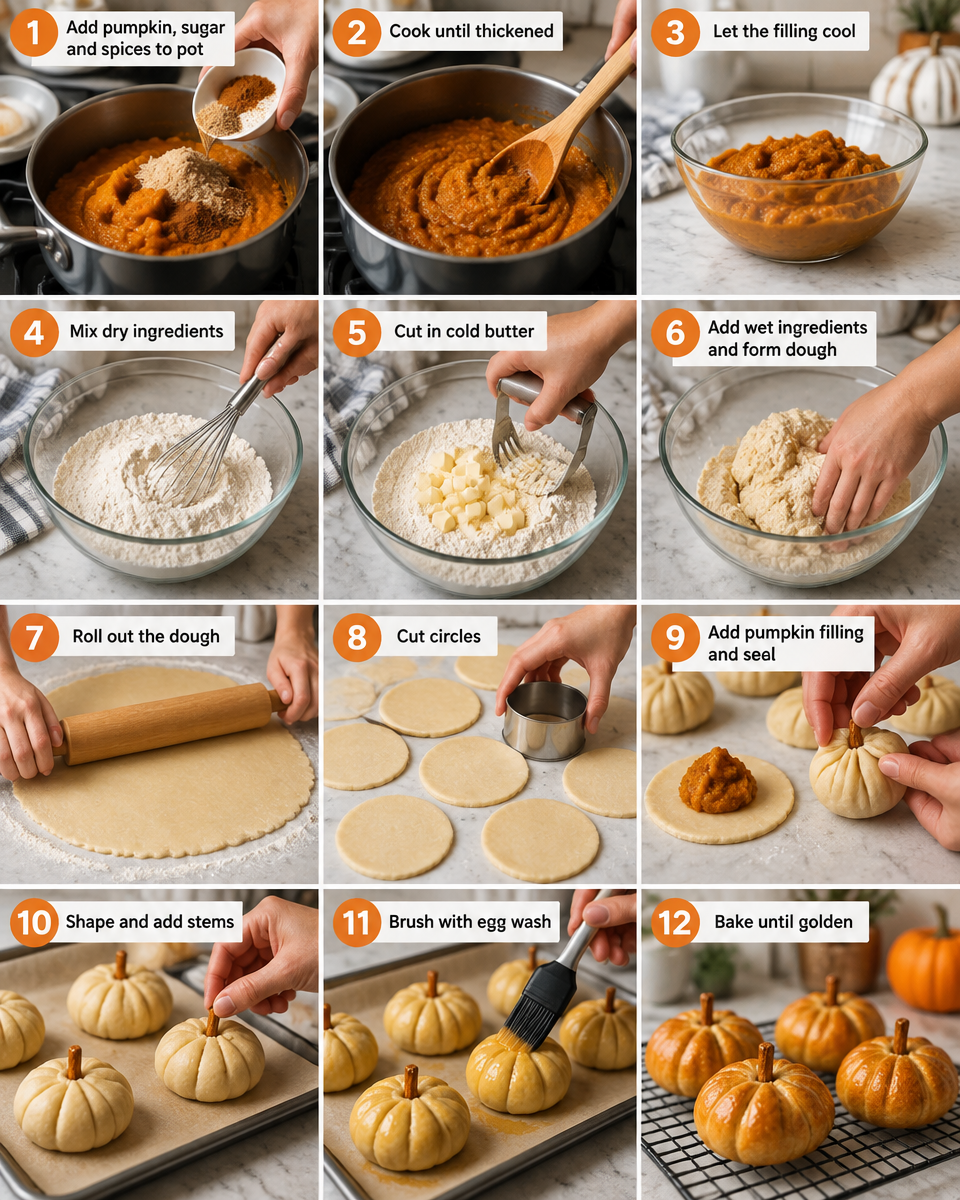 1 Add pumpkin, sugar and spices to pot

2 Cook until thickened

3 Let the filling cool

4 Mix dry ingredients

5 Cut in cold butter

6 Add wet ingredients and form dough

7 Roll out the dough

8 Cut circles

9 Add pumpkin filling and seal

10 Shape and add stems

11 Brush with egg wash

12 Bake until golden