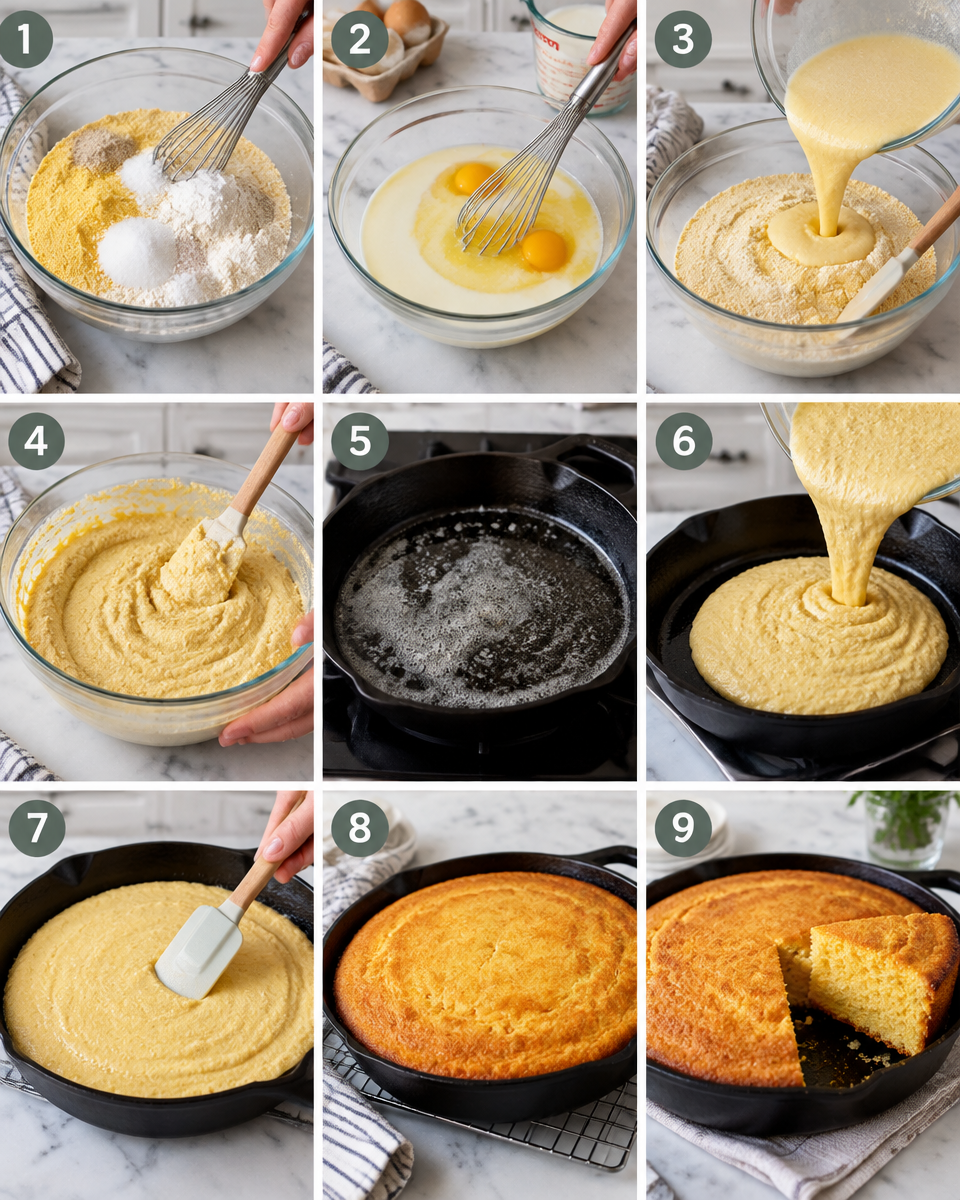 1
2
3
4
5
6
7
8
9