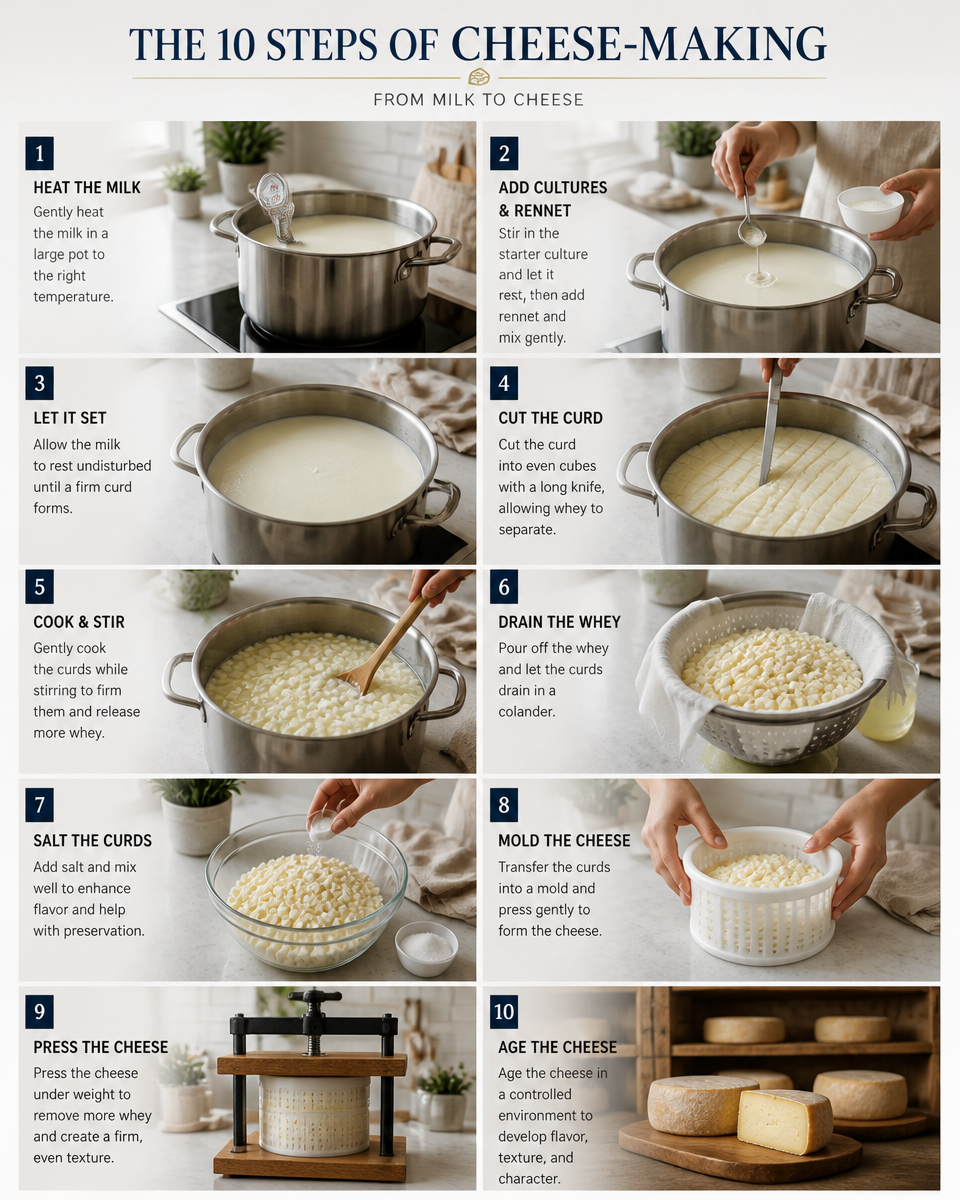 THE 10 STEPS OF CHEESE-MAKING

FROM MILK TO CHEESE

1

HEAT THE MILK

Gently heat the milk in a large pot to the right temperature.

2

ADD CULTURES & RENNET

Stir in the starter culture and let it rest, then add rennet and mix gently.

3

LET IT SET

Allow the milk to rest undisturbed until a firm curd forms.

4

CUT THE CURD

Cut the curd into even cubes with a long knife, allowing whey to separate.

5

COOK & STIR

Gently cook the curds while stirring to firm them and release more whey.

6

DRAIN THE WHEY

Pour off the whey and let the curds drain in a colander.

7

SALT THE CURDS

Add salt and mix well to enhance flavor and help with preservation.

8

MOLD THE CHEESE

Transfer the curds into a mold and press gently to form the cheese.

9

PRESS THE CHEESE

Press the cheese under weight to remove more whey and create a firm, even texture.

10

AGE THE CHEESE

Age the cheese in a controlled environment to develop flavor, texture, and character.