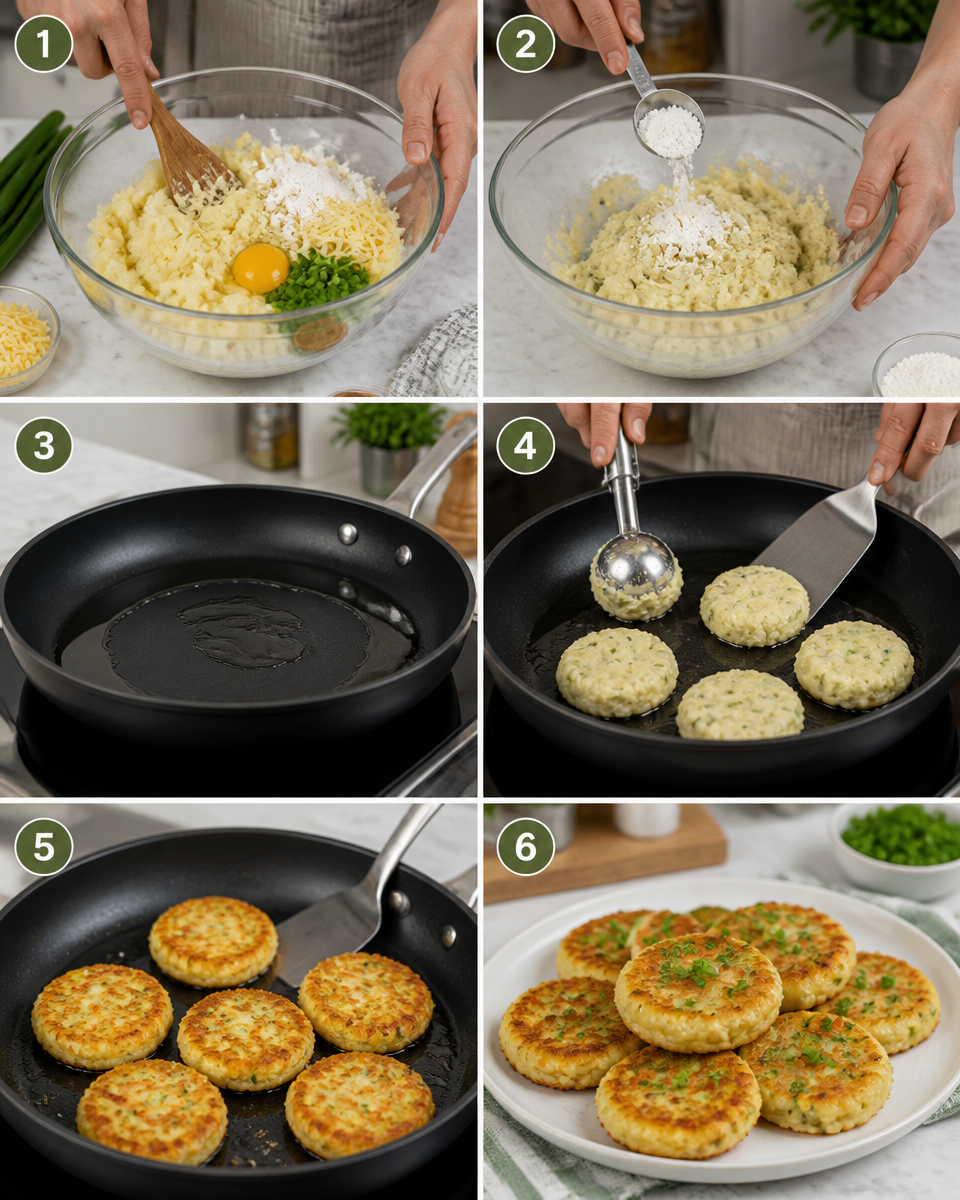 1

2

3

4

5

6