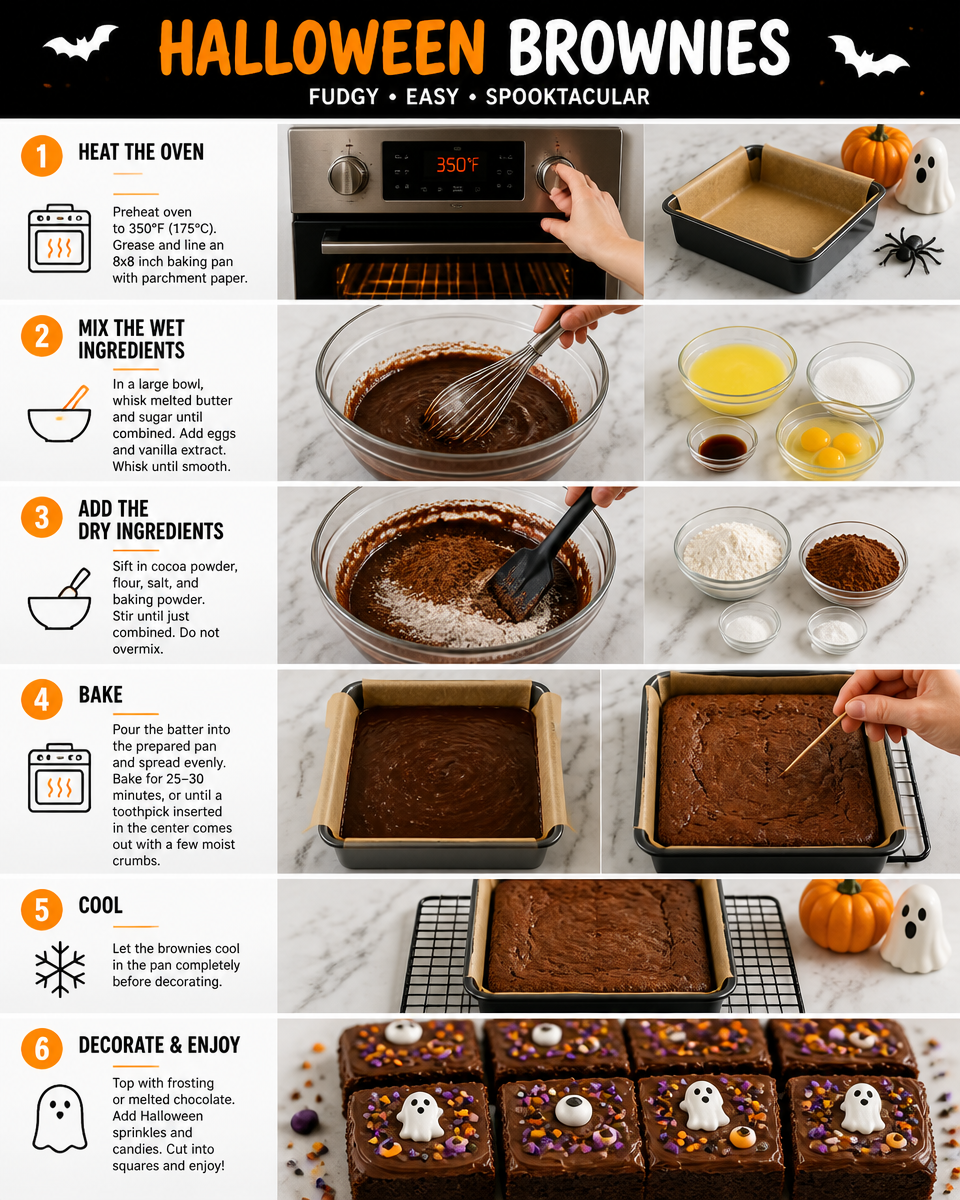 HALLOWEEN BROWNIES

FUDGY • EASY • SPOOKTACULAR

1

HEAT THE OVEN

Preheat oven to 350°F (175°C). Grease and line an 8x8 inch baking pan with parchment paper.

350°F

2

MIX THE WET INGREDIENTS

In a large bowl, whisk melted butter and sugar until combined. Add eggs and vanilla extract. Whisk until smooth.

3

ADD THE DRY INGREDIENTS

Sift in cocoa powder, flour, salt, and baking powder. Stir until just combined. Do not overmix.

4

BAKE

Pour the batter into the prepared pan and spread evenly. Bake for 25–30 minutes, or until a toothpick inserted in the center comes out with a few moist crumbs.

5

COOL

Let the brownies cool in the pan completely before decorating.

6

DECORATE & ENJOY

Top with frosting or melted chocolate. Add Halloween sprinkles and candies. Cut into squares and enjoy!