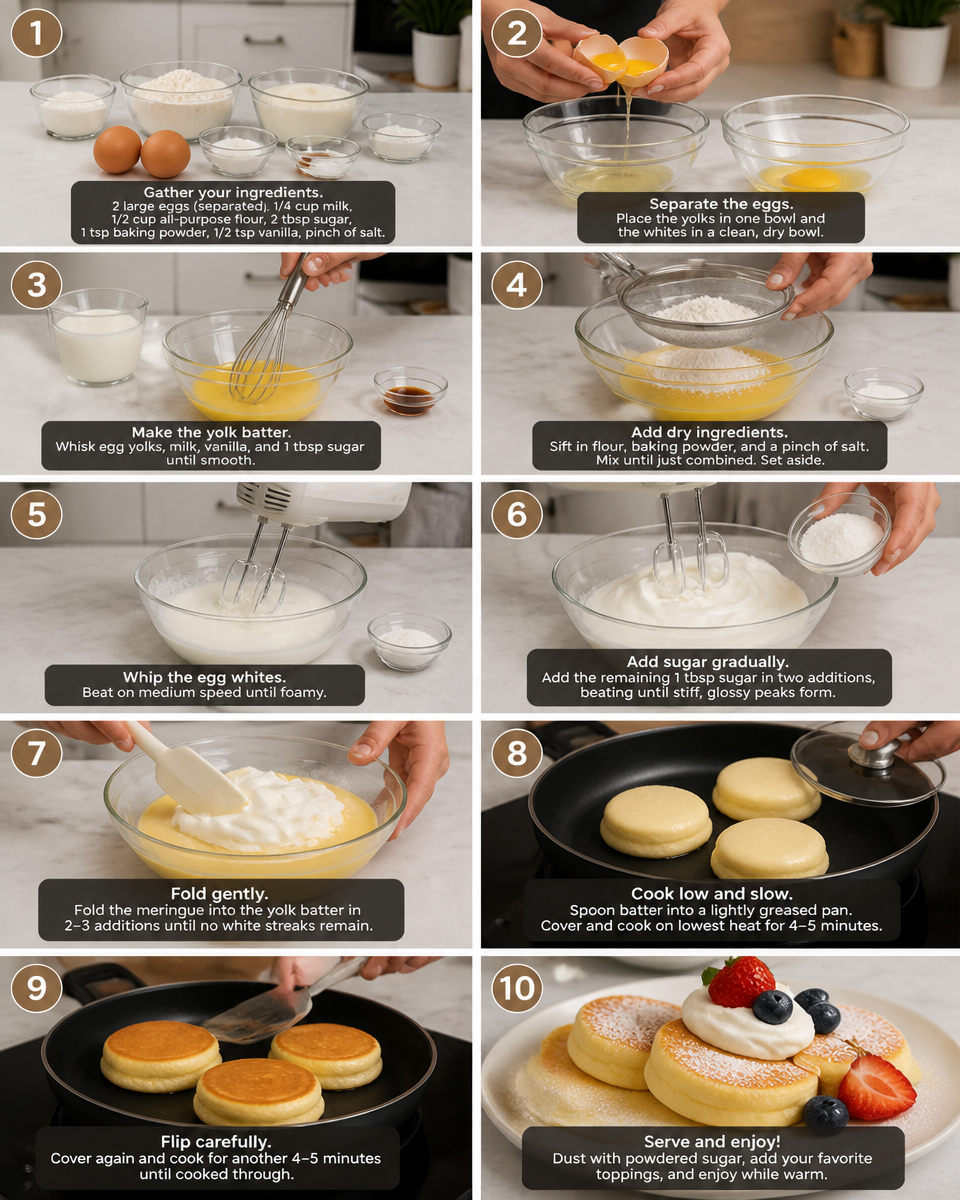 1

Gather your ingredients.
2 large eggs (separated), 1/4 cup milk, 1/2 cup all-purpose flour, 2 tbsp sugar, 1 tsp baking powder, 1/2 tsp vanilla, pinch of salt.

2

Separate the eggs.
Place the yolks in one bowl and the whites in a clean, dry bowl.

3

Make the yolk batter.
Whisk egg yolks, milk, vanilla, and 1 tbsp sugar until smooth.

4

Add dry ingredients.
Sift in flour, baking powder, and a pinch of salt. Mix until just combined. Set aside.

5

Whip the egg whites.
Beat on medium speed until foamy.

6

Add sugar gradually.
Add the remaining 1 tbsp sugar in two additions, beating until stiff, glossy peaks form.

7

Fold gently.
Fold the meringue into the yolk batter in 2–3 additions until no white streaks remain.

8

Cook low and slow.
Spoon batter into a lightly greased pan. Cover and cook on lowest heat for 4–5 minutes.

9

Flip carefully.
Cover again and cook for another 4–5 minutes until cooked through.

10

Serve and enjoy!
Dust with powdered sugar, add your favorite toppings, and enjoy while warm.