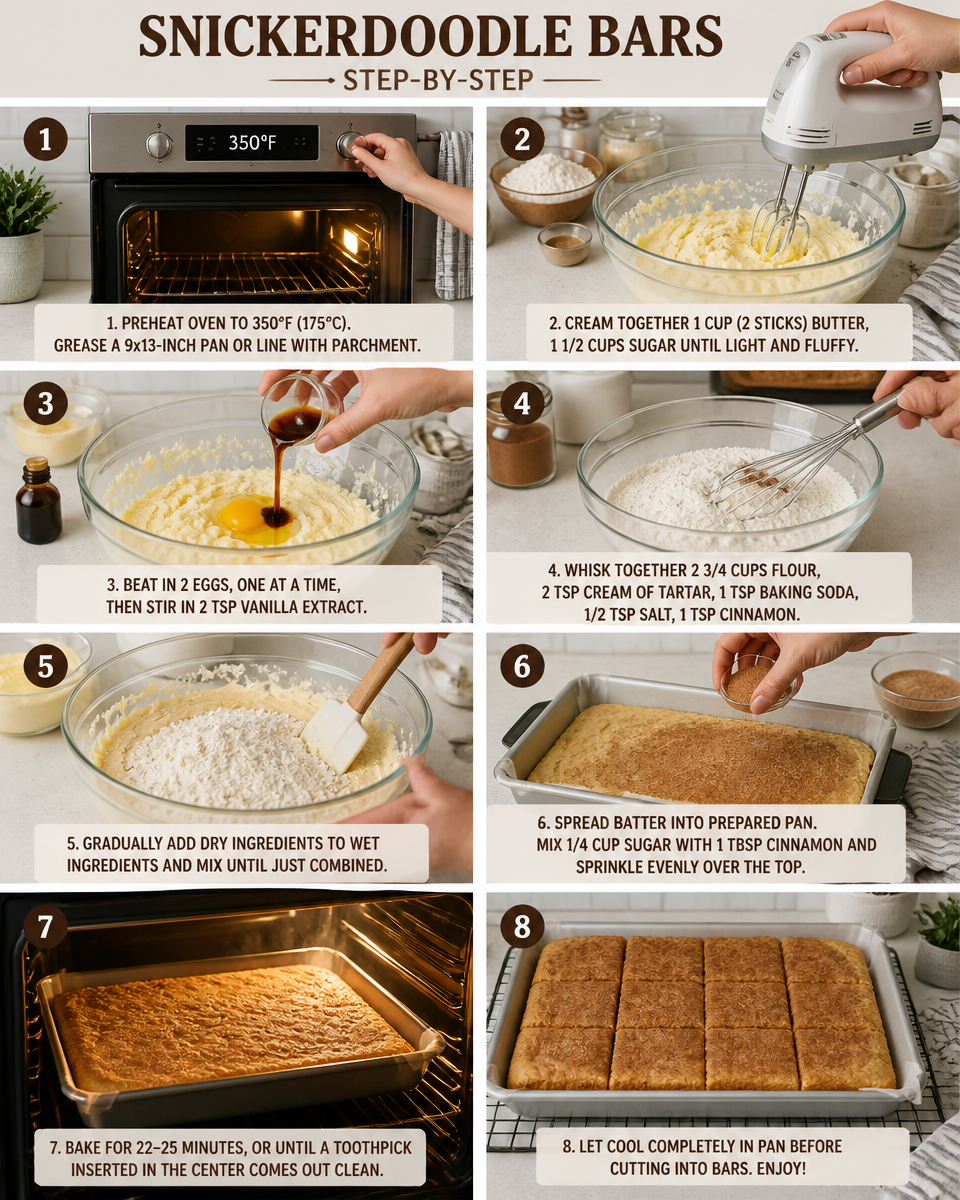 SNICKERDOODLE BARS
STEP-BY-STEP

1
350°F
1. PREHEAT OVEN TO 350°F (175°C). GREASE A 9x13-INCH PAN OR LINE WITH PARCHMENT.

2
2. CREAM TOGETHER 1 CUP (2 STICKS) BUTTER, 1 1/2 CUPS SUGAR UNTIL LIGHT AND FLUFFY.

3
3. BEAT IN 2 EGGS, ONE AT A TIME, THEN STIR IN 2 TSP VANILLA EXTRACT.

4
4. WHISK TOGETHER 2 3/4 CUPS FLOUR, 2 TSP CREAM OF TARTAR, 1 TSP BAKING SODA, 1/2 TSP SALT, 1 TSP CINNAMON.

5
5. GRADUALLY ADD DRY INGREDIENTS TO WET INGREDIENTS AND MIX UNTIL JUST COMBINED.

6
6. SPREAD BATTER INTO PREPARED PAN. MIX 1/4 CUP SUGAR WITH 1 TBSP CINNAMON AND SPRINKLE EVENLY OVER THE TOP.

7
7. BAKE FOR 22–25 MINUTES, OR UNTIL A TOOTHPICK INSERTED IN THE CENTER COMES OUT CLEAN.

8
8. LET COOL COMPLETELY IN PAN BEFORE CUTTING INTO BARS. ENJOY!