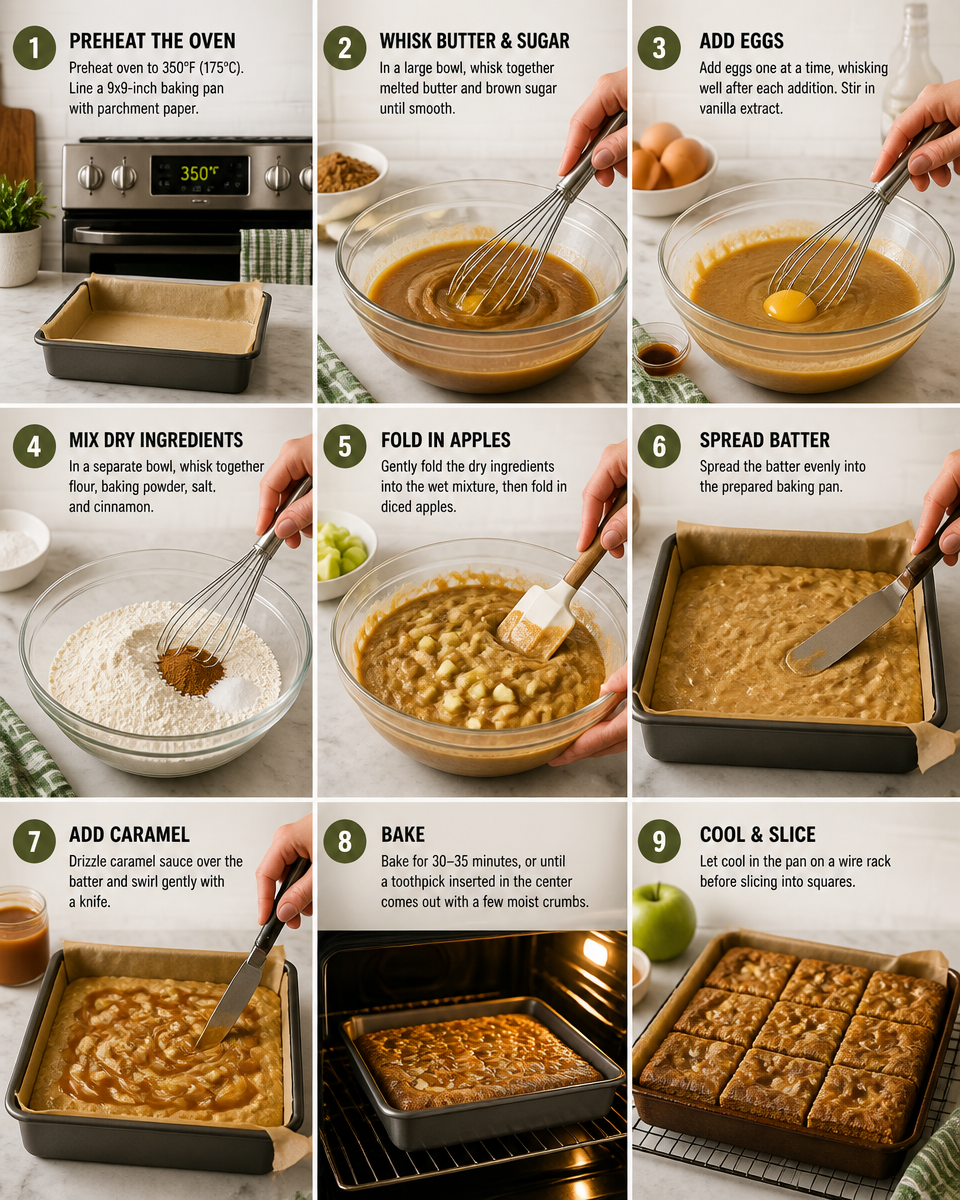 1 PREHEAT THE OVEN
Preheat oven to 350°F (175°C). Line a 9x9-inch baking pan with parchment paper.

350°F

2 WHISK BUTTER & SUGAR
In a large bowl, whisk together melted butter and brown sugar until smooth.

3 ADD EGGS
Add eggs one at a time, whisking well after each addition. Stir in vanilla extract.

4 MIX DRY INGREDIENTS
In a separate bowl, whisk together flour, baking powder, salt, and cinnamon.

5 FOLD IN APPLES
Gently fold the dry ingredients into the wet mixture, then fold in diced apples.

6 SPREAD BATTER
Spread the batter evenly into the prepared baking pan.

7 ADD CARAMEL
Drizzle caramel sauce over the batter and swirl gently with a knife.

8 BAKE
Bake for 30–35 minutes, or until a toothpick inserted in the center comes out with a few moist crumbs.

9 COOL & SLICE
Let cool in the pan on a wire rack before slicing into squares.