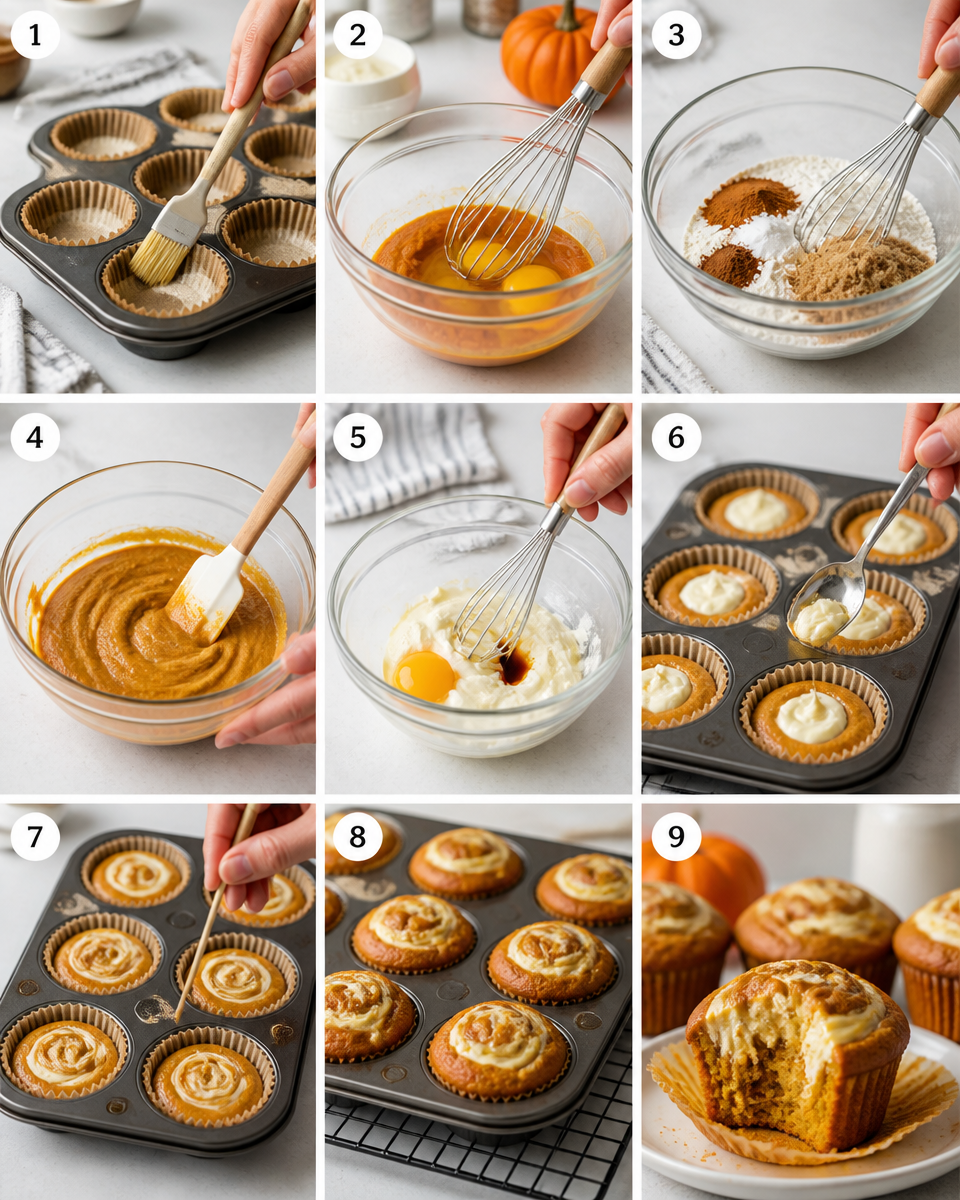 1
2
3
4
5
6
7
8
9