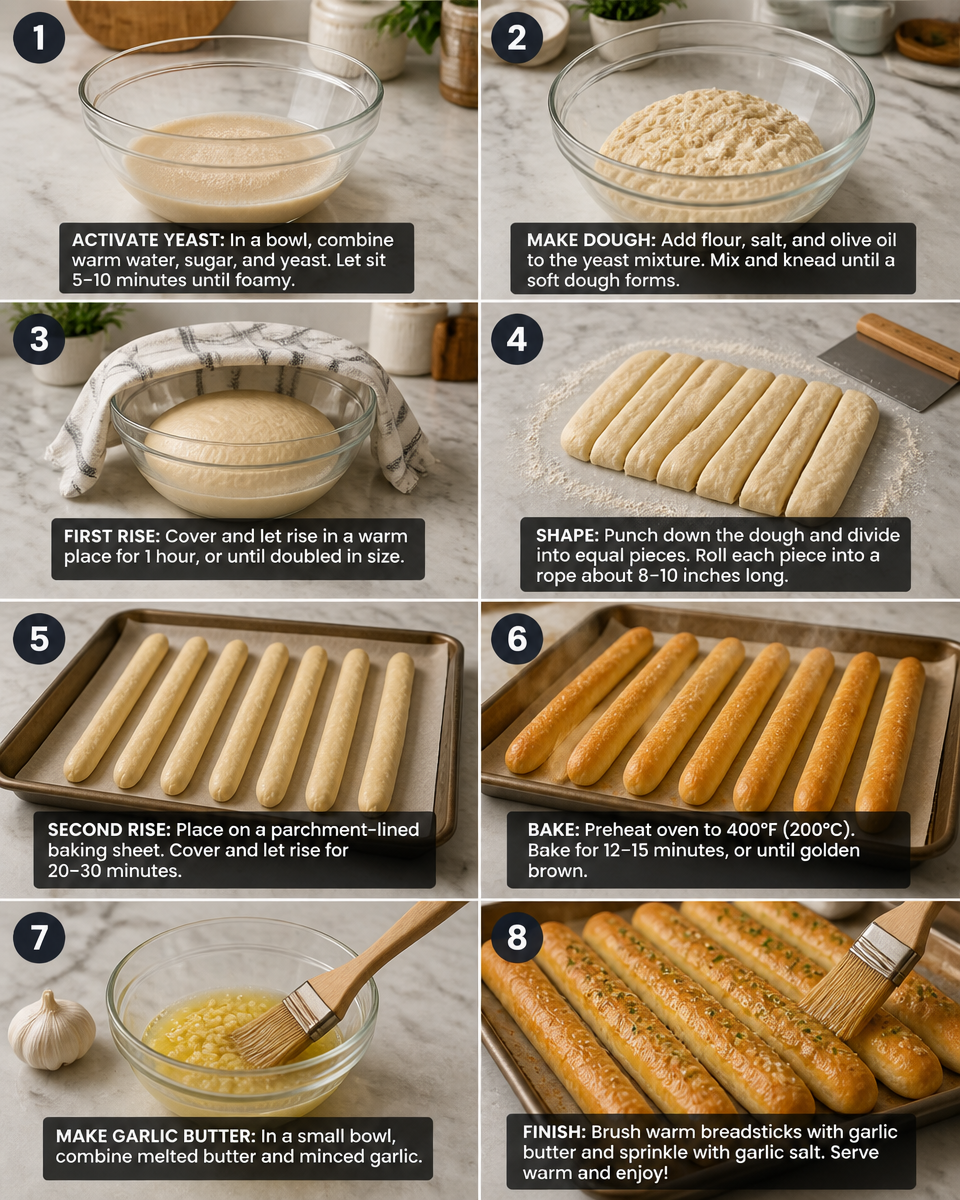 1

ACTIVATE YEAST: In a bowl, combine warm water, sugar, and yeast. Let sit 5–10 minutes until foamy.

2

MAKE DOUGH: Add flour, salt, and olive oil to the yeast mixture. Mix and knead until a soft dough forms.

3

FIRST RISE: Cover and let rise in a warm place for 1 hour, or until doubled in size.

4

SHAPE: Punch down the dough and divide into equal pieces. Roll each piece into a rope about 8–10 inches long.

5

SECOND RISE: Place on a parchment-lined baking sheet. Cover and let rise for 20–30 minutes.

6

BAKE: Preheat oven to 400°F (200°C). Bake for 12–15 minutes, or until golden brown.

7

MAKE GARLIC BUTTER: In a small bowl, combine melted butter and minced garlic.

8

FINISH: Brush warm breadsticks with garlic butter and sprinkle with garlic salt. Serve warm and enjoy!