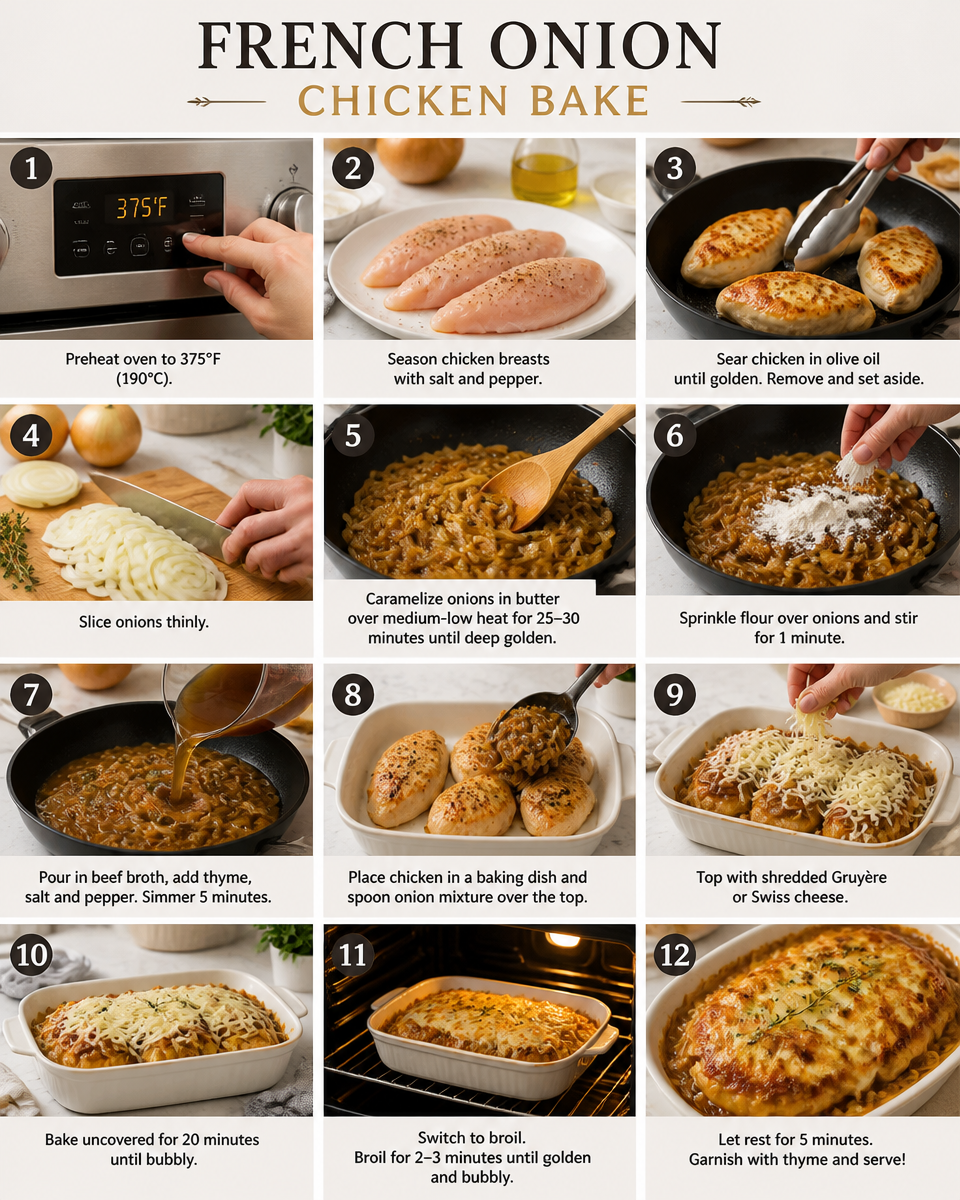 FRENCH ONION
CHICKEN BAKE

1
375°F
Preheat oven to 375°F (190°C).

2
Season chicken breasts with salt and pepper.

3
Sear chicken in olive oil until golden. Remove and set aside.

4
Slice onions thinly.

5
Caramelize onions in butter over medium-low heat for 25–30 minutes until deep golden.

6
Sprinkle flour over onions and stir for 1 minute.

7
Pour in beef broth, add thyme, salt and pepper. Simmer 5 minutes.

8
Place chicken in a baking dish and spoon onion mixture over the top.

9
Top with shredded Gruyère or Swiss cheese.

10
Bake uncovered for 20 minutes until bubbly.

11
Switch to broil.
Broil for 2–3 minutes until golden and bubbly.

12
Let rest for 5 minutes.
Garnish with thyme and serve!