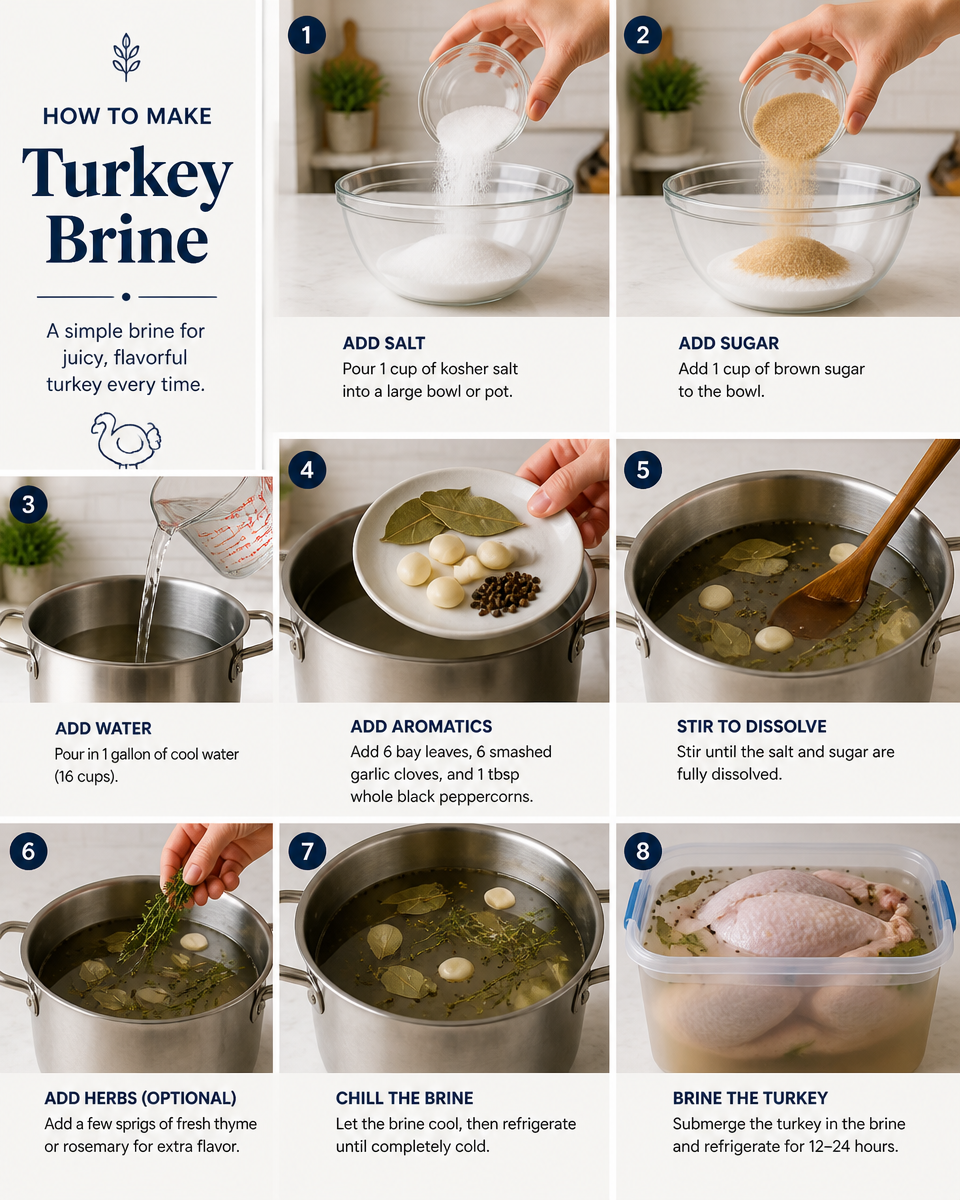 HOW TO MAKE

Turkey Brine

A simple brine for juicy, flavorful turkey every time.

1

ADD SALT

Pour 1 cup of kosher salt into a large bowl or pot.

2

ADD SUGAR

Add 1 cup of brown sugar to the bowl.

3

ADD WATER

Pour in 1 gallon of cool water (16 cups).

4

ADD AROMATICS

Add 6 bay leaves, 6 smashed garlic cloves, and 1 tbsp whole black peppercorns.

5

STIR TO DISSOLVE

Stir until the salt and sugar are fully dissolved.

6

ADD HERBS (OPTIONAL)

Add a few sprigs of fresh thyme or rosemary for extra flavor.

7

CHILL THE BRINE

Let the brine cool, then refrigerate until completely cold.

8

BRINE THE TURKEY

Submerge the turkey in the brine and refrigerate for 12–24 hours.