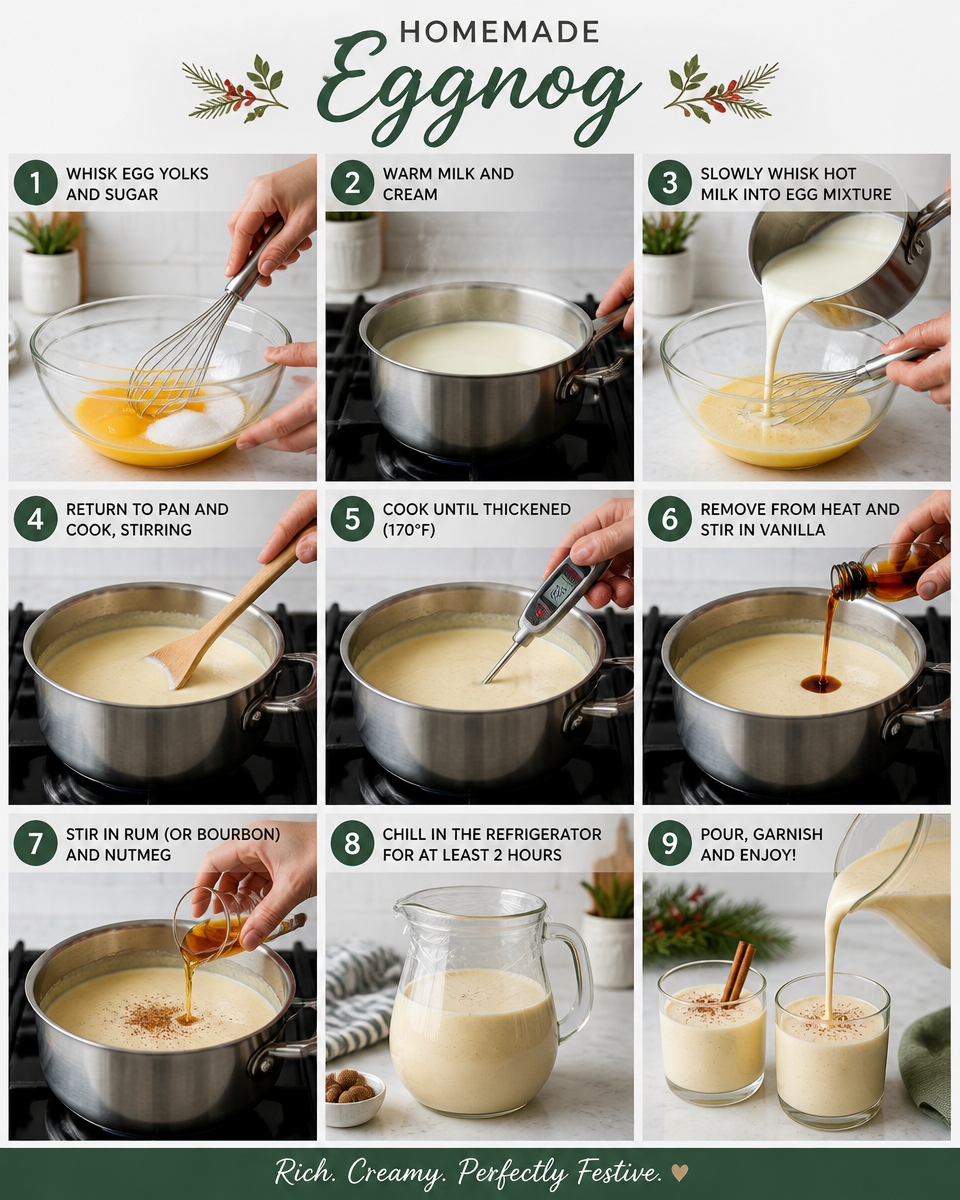 HOMEMADE
Eggnog

1 WHISK EGG YOLKS AND SUGAR

2 WARM MILK AND CREAM

3 SLOWLY WHISK HOT MILK INTO EGG MIXTURE

4 RETURN TO PAN AND COOK, STIRRING

5 COOK UNTIL THICKENED (170°F)

6 REMOVE FROM HEAT AND STIR IN VANILLA

7 STIR IN RUM (OR BOURBON) AND NUTMEG

8 CHILL IN THE REFRIGERATOR FOR AT LEAST 2 HOURS

9 POUR, GARNISH AND ENJOY!

Rich. Creamy. Perfectly Festive. ♥