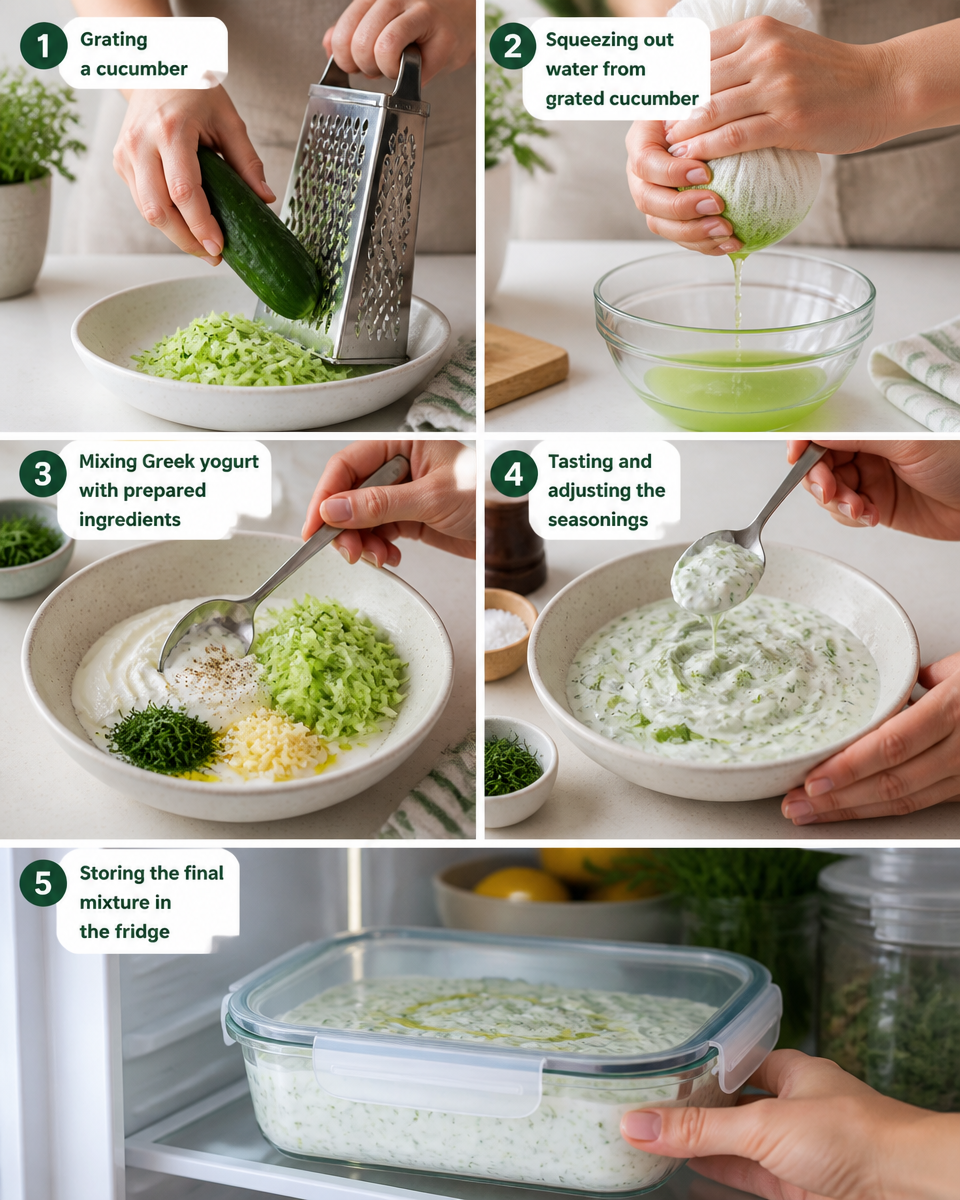 1 Grating a cucumber

2 Squeezing out water from grated cucumber

3 Mixing Greek yogurt with prepared ingredients

4 Tasting and adjusting the seasonings

5 Storing the final mixture in the fridge