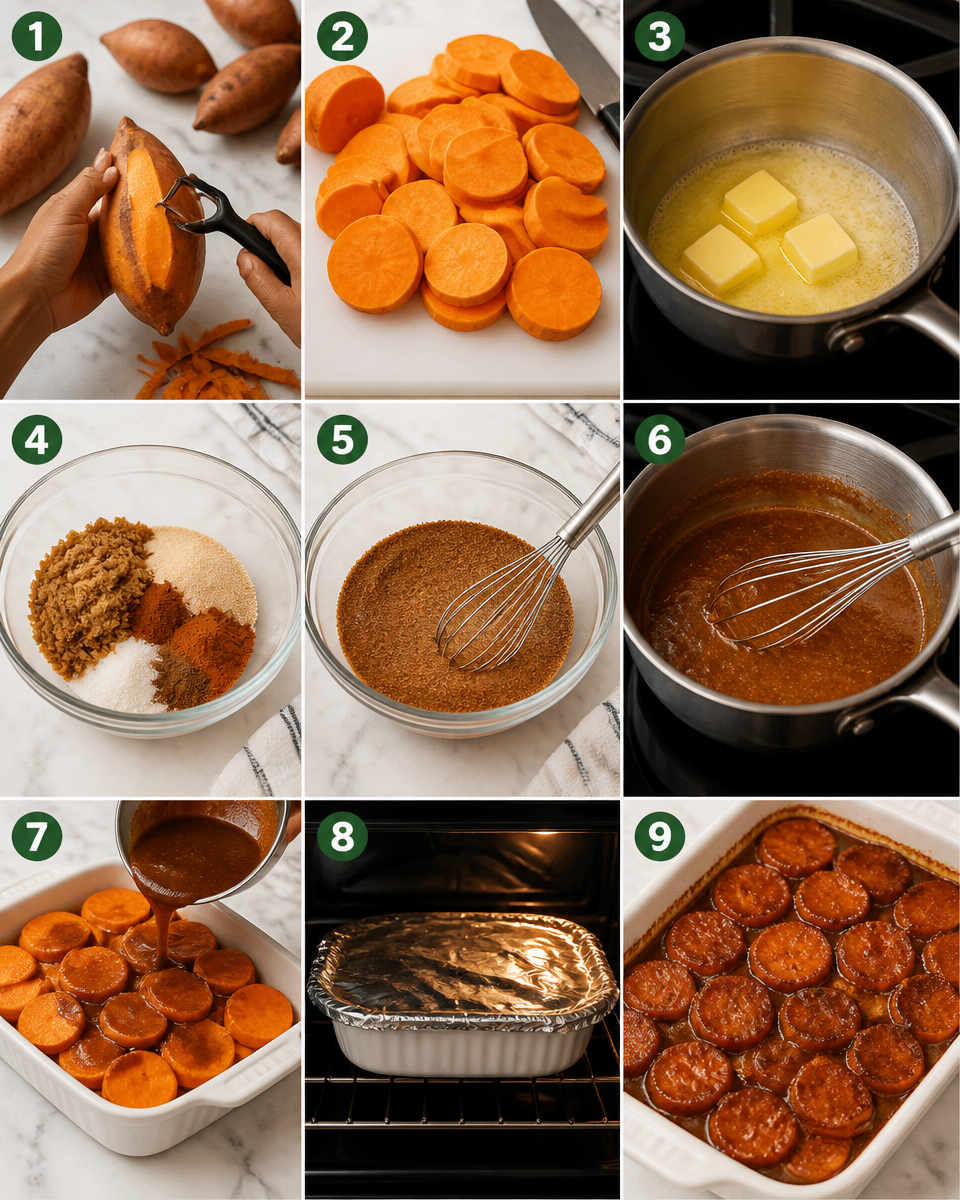 1

2

3

4

5

6

7

8

9