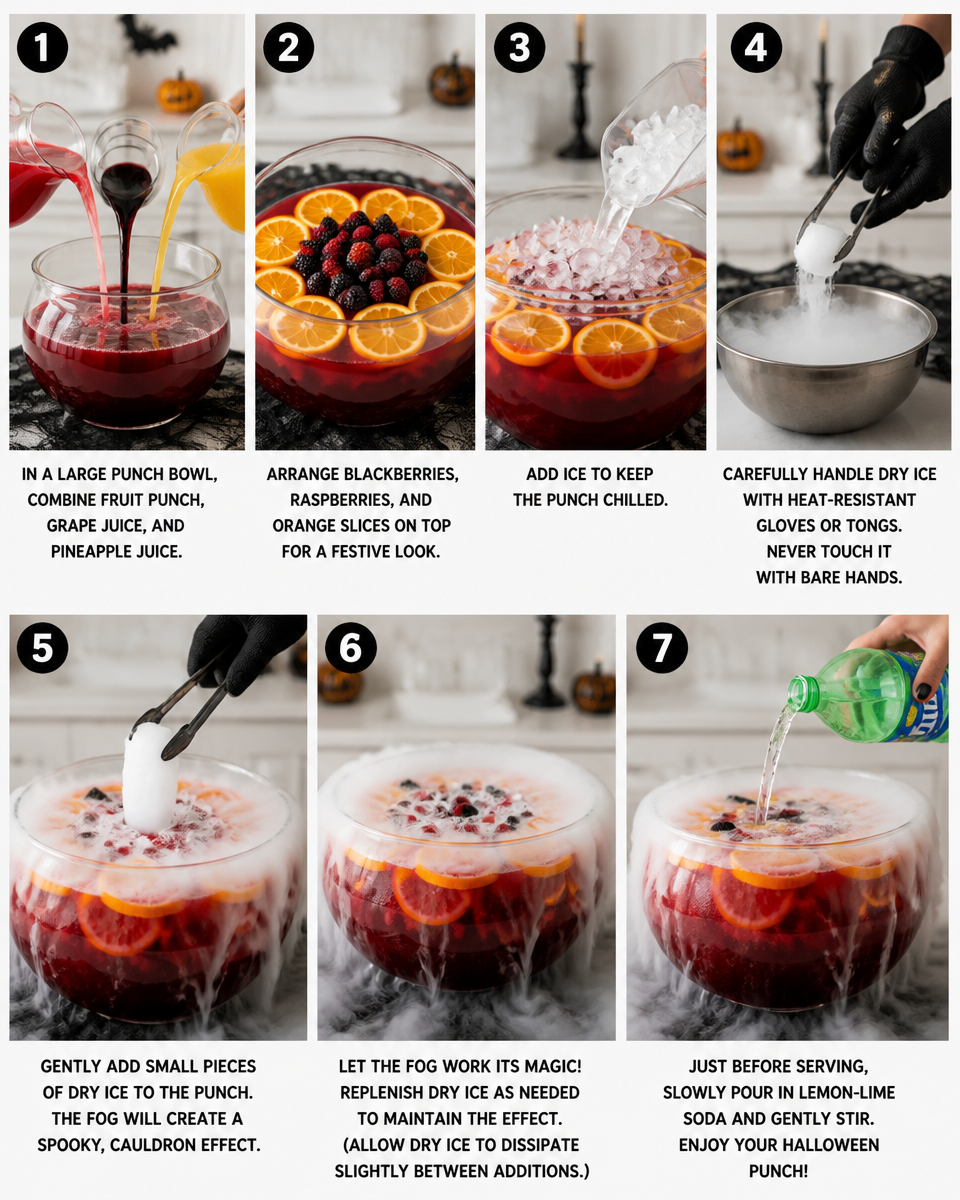 1

IN A LARGE PUNCH BOWL, COMBINE FRUIT PUNCH, GRAPE JUICE, AND PINEAPPLE JUICE.

2

ARRANGE BLACKBERRIES, RASPBERRIES, AND ORANGE SLICES ON TOP FOR A FESTIVE LOOK.

3

ADD ICE TO KEEP THE PUNCH CHILLED.

4

CAREFULLY HANDLE DRY ICE WITH HEAT-RESISTANT GLOVES OR TONGS. NEVER TOUCH IT WITH BARE HANDS.

5

GENTLY ADD SMALL PIECES OF DRY ICE TO THE PUNCH. THE FOG WILL CREATE A SPOOKY, CAULDRON EFFECT.

6

LET THE FOG WORK ITS MAGIC! REPLENISH DRY ICE AS NEEDED TO MAINTAIN THE EFFECT. (ALLOW DRY ICE TO DISSIPATE SLIGHTLY BETWEEN ADDITIONS.)

7

JUST BEFORE SERVING, SLOWLY POUR IN LEMON-LIME SODA AND GENTLY STIR. ENJOY YOUR HALLOWEEN PUNCH!