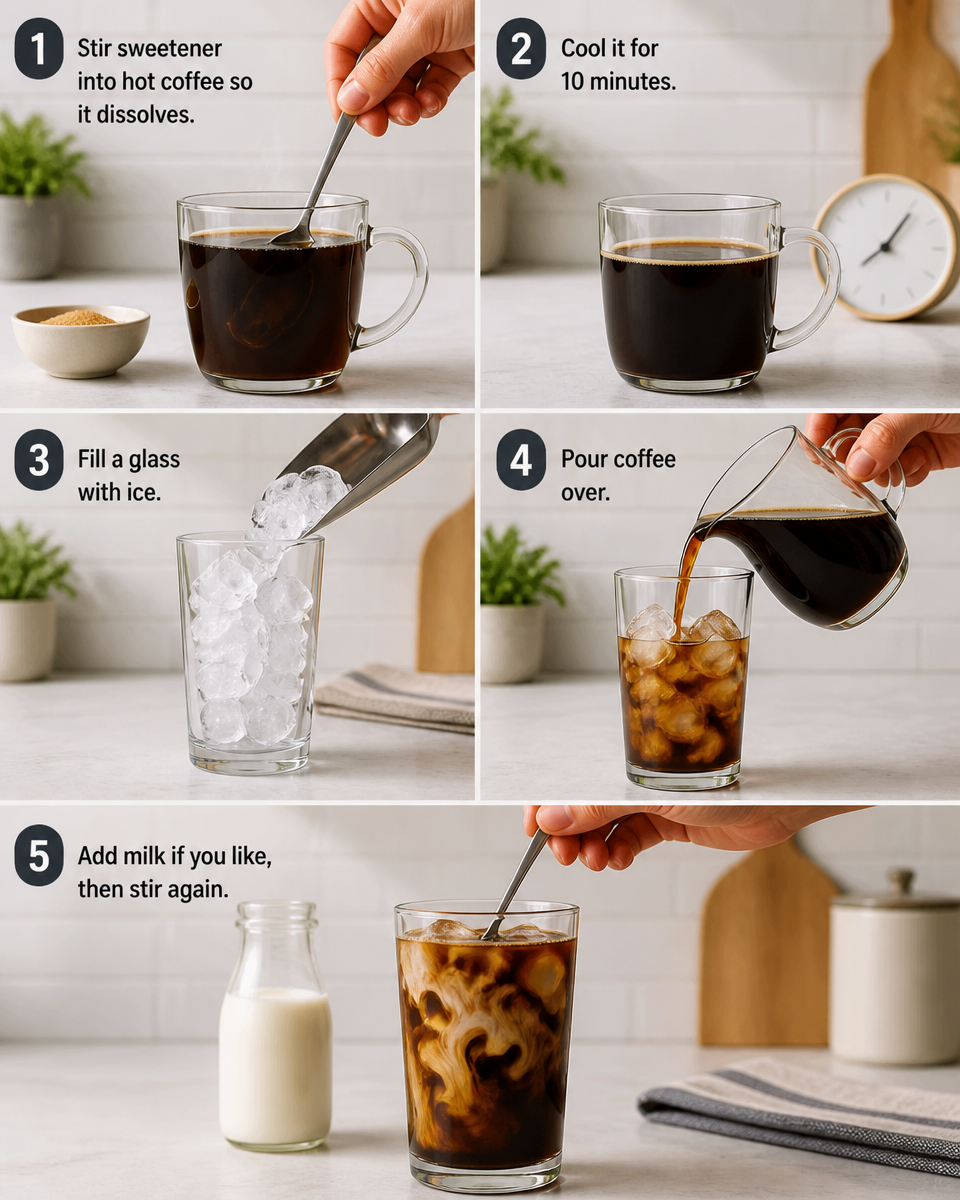 1 Stir sweetener into hot coffee so it dissolves.

2 Cool it for 10 minutes.

3 Fill a glass with ice.

4 Pour coffee over.

5 Add milk if you like, then stir again.