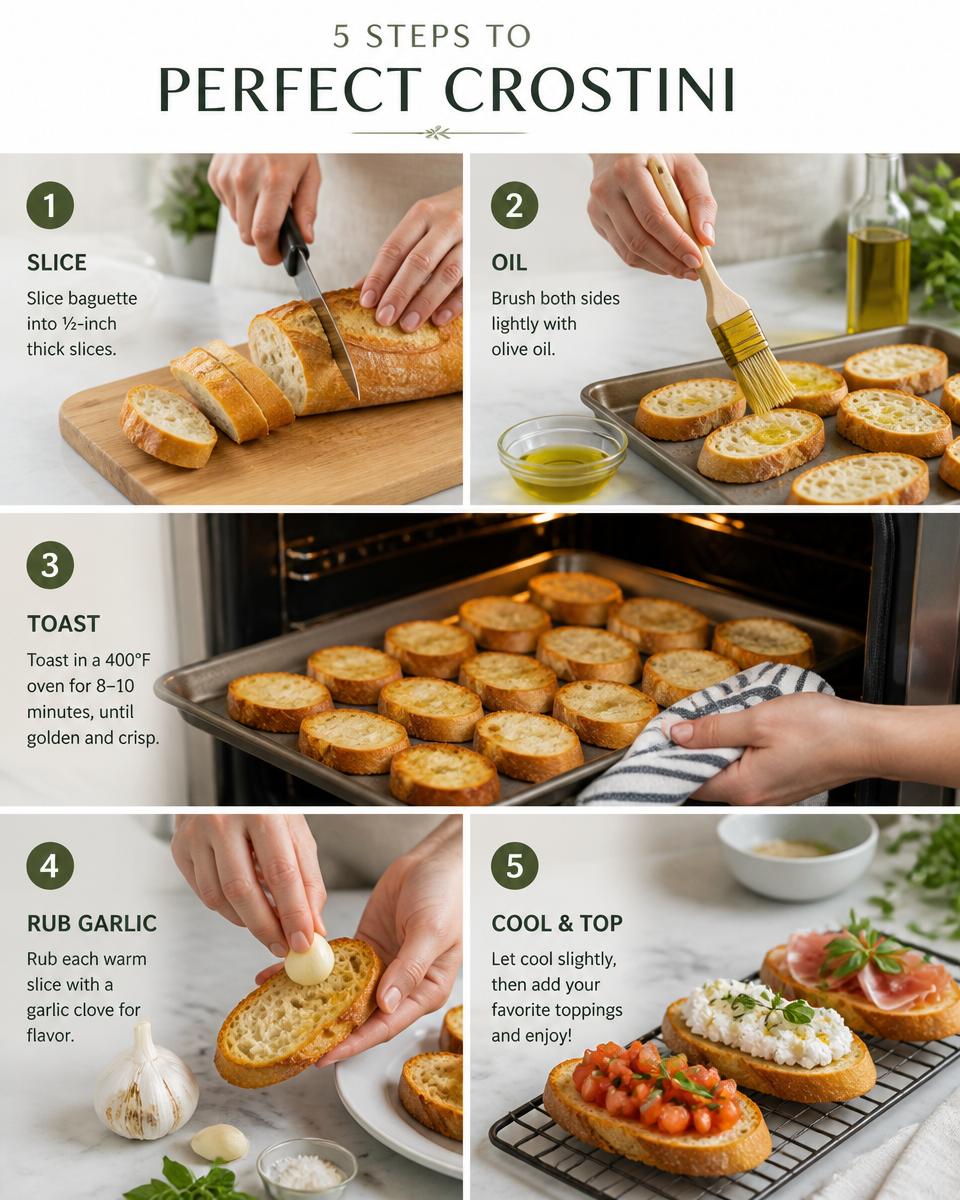 5 STEPS TO
PERFECT CROSTINI

1
SLICE
Slice baguette into ½-inch thick slices.

2
OIL
Brush both sides lightly with olive oil.

3
TOAST
Toast in a 400°F oven for 8–10 minutes, until golden and crisp.

4
RUB GARLIC
Rub each warm slice with a garlic clove for flavor.

5
COOL & TOP
Let cool slightly, then add your favorite toppings and enjoy!