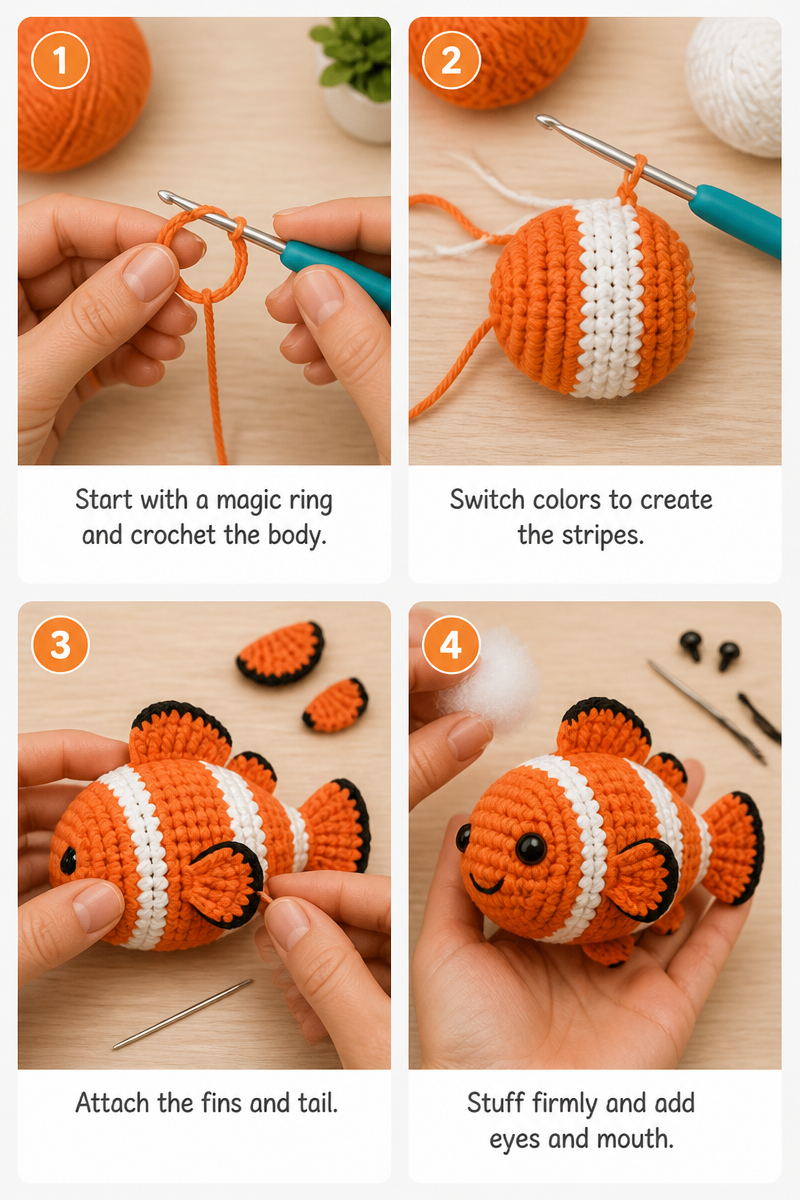 1

Start with a magic ring and crochet the body.

2

Switch colors to create the stripes.

3

Attach the fins and tail.

4

Stuff firmly and add eyes and mouth.