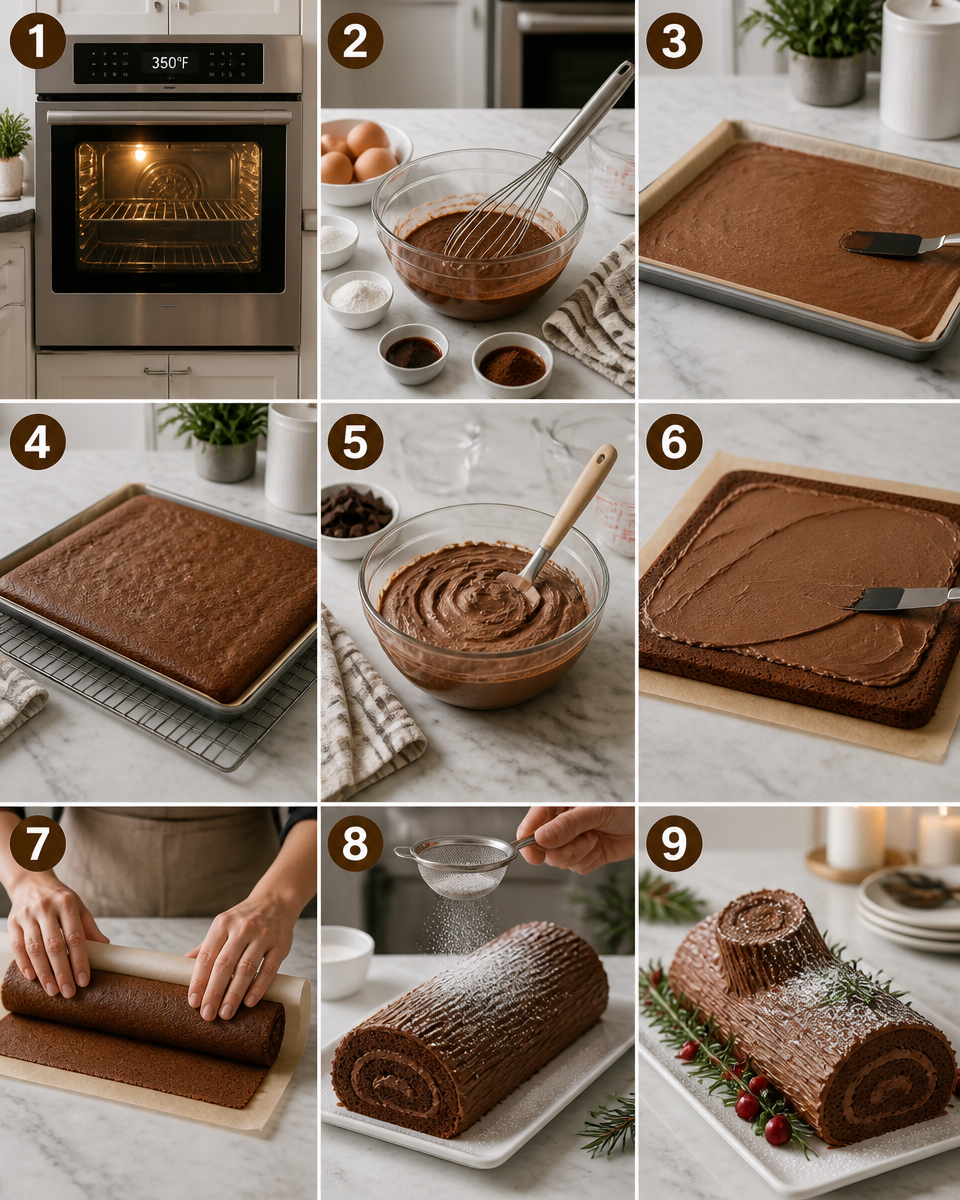 1
350°F
2
3
4
5
6
7
8
9