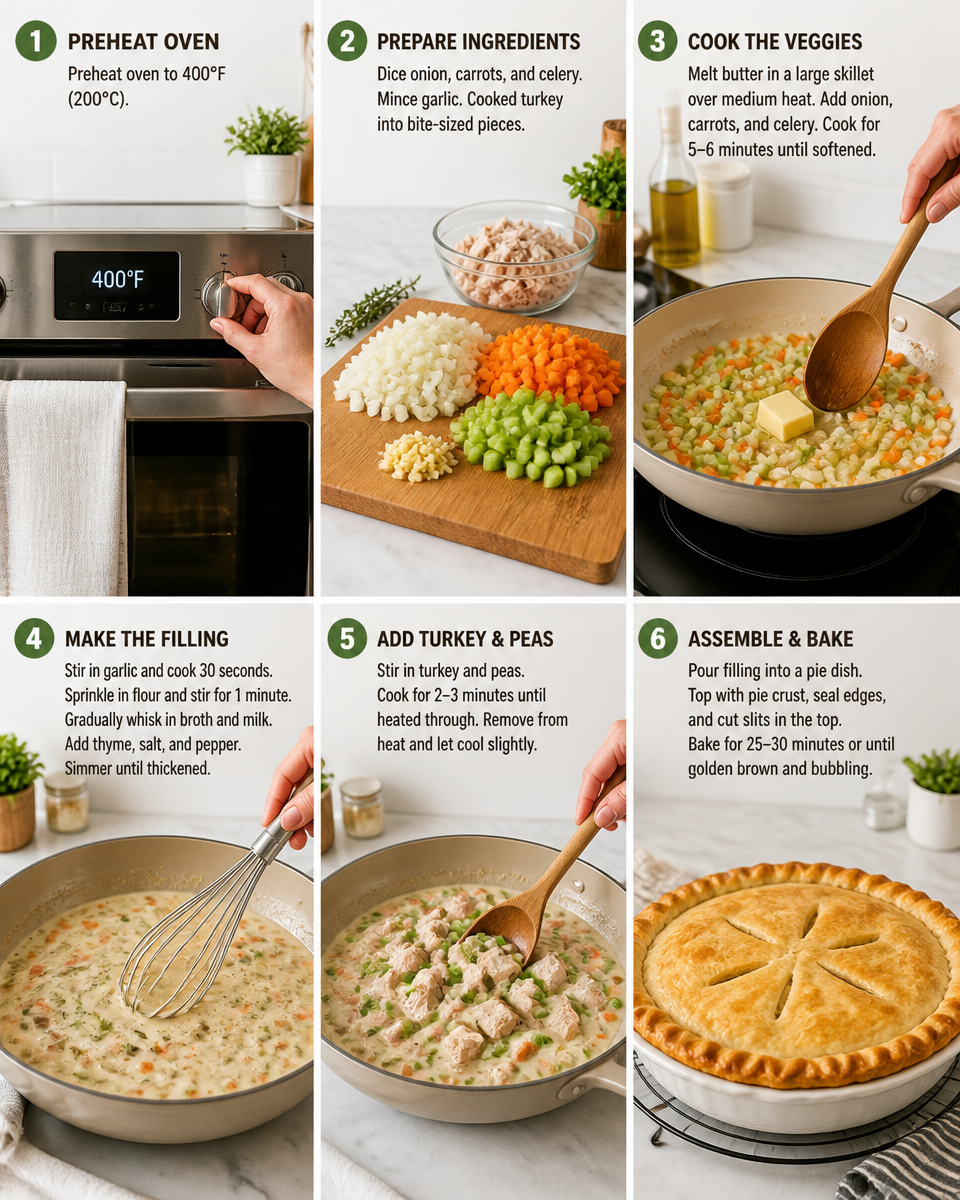 1 PREHEAT OVEN

Preheat oven to 400°F (200°C).

400°F

2 PREPARE INGREDIENTS

Dice onion, carrots, and celery. Mince garlic. Cooked turkey into bite-sized pieces.

3 COOK THE VEGGIES

Melt butter in a large skillet over medium heat. Add onion, carrots, and celery. Cook for 5–6 minutes until softened.

4 MAKE THE FILLING

Stir in garlic and cook 30 seconds. Sprinkle in flour and stir for 1 minute. Gradually whisk in broth and milk. Add thyme, salt, and pepper. Simmer until thickened.

5 ADD TURKEY & PEAS

Stir in turkey and peas. Cook for 2–3 minutes until heated through. Remove from heat and let cool slightly.

6 ASSEMBLE & BAKE

Pour filling into a pie dish. Top with pie crust, seal edges, and cut slits in the top. Bake for 25–30 minutes or until golden brown and bubbling.