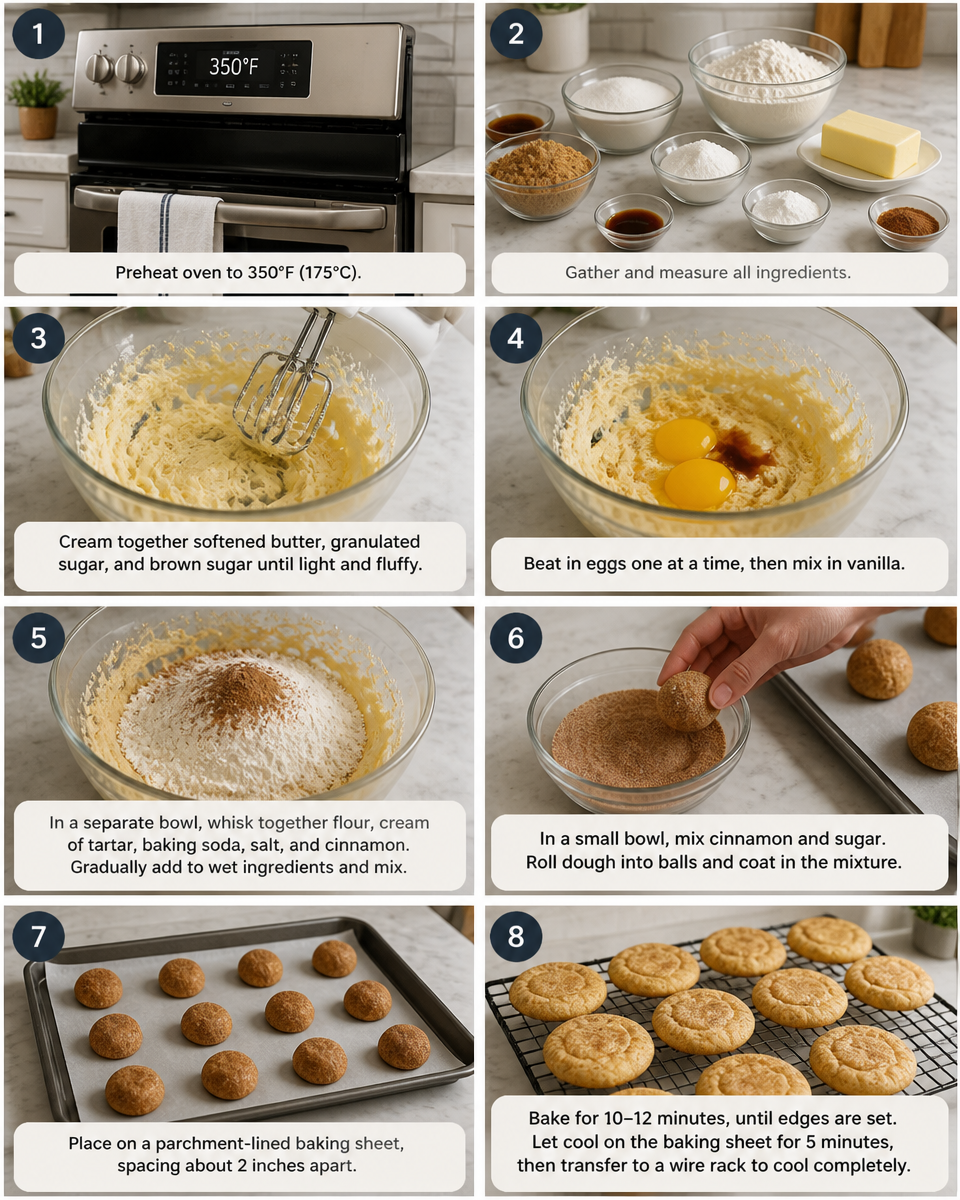 1

350°F

Preheat oven to 350°F (175°C).

2

Gather and measure all ingredients.

3

Cream together softened butter, granulated sugar, and brown sugar until light and fluffy.

4

Beat in eggs one at a time, then mix in vanilla.

5

In a separate bowl, whisk together flour, cream of tartar, baking soda, salt, and cinnamon. Gradually add to wet ingredients and mix.

6

In a small bowl, mix cinnamon and sugar. Roll dough into balls and coat in the mixture.

7

Place on a parchment-lined baking sheet, spacing about 2 inches apart.

8

Bake for 10–12 minutes, until edges are set. Let cool on the baking sheet for 5 minutes, then transfer to a wire rack to cool completely.