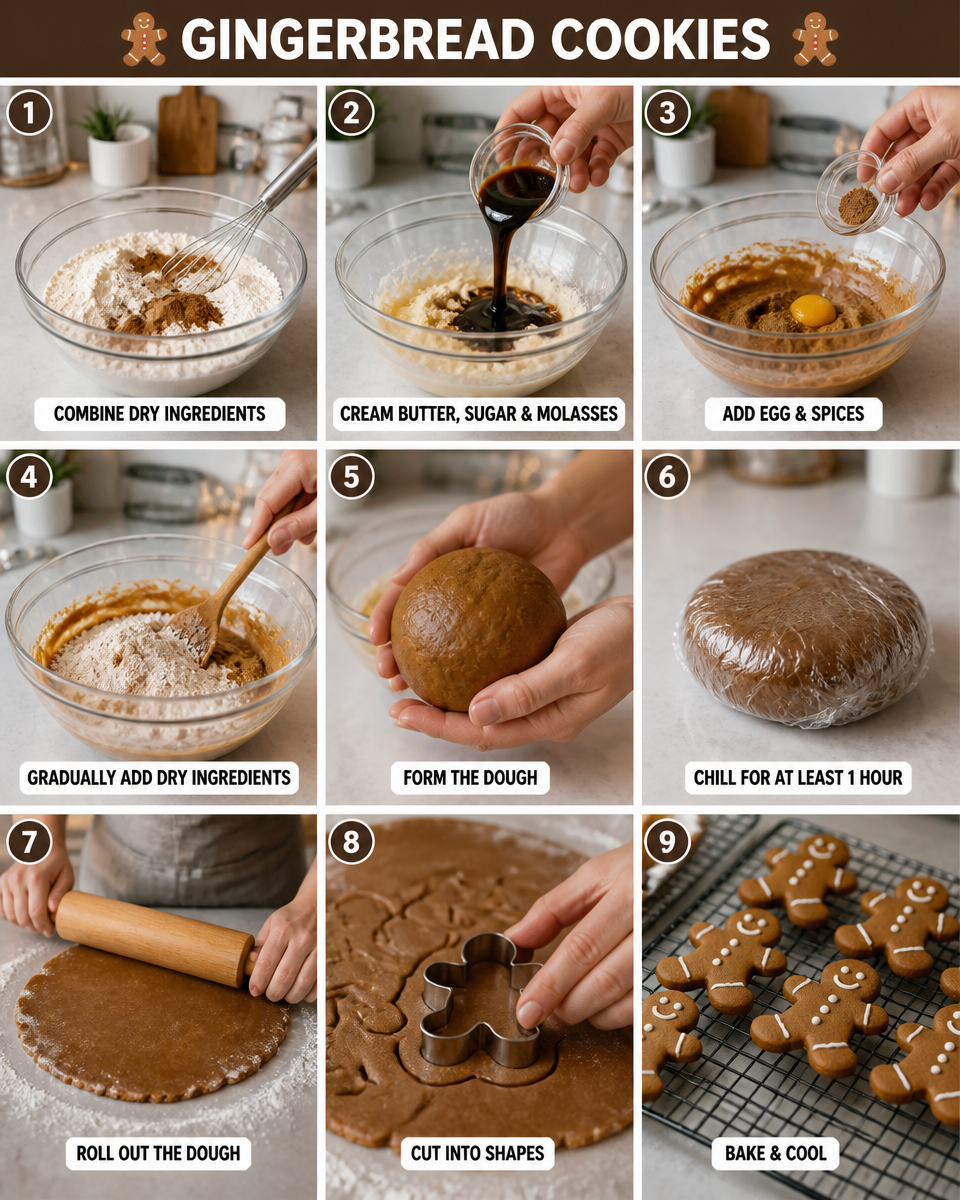 GINGERBREAD COOKIES

1
COMBINE DRY INGREDIENTS

2
CREAM BUTTER, SUGAR & MOLASSES

3
ADD EGG & SPICES

4
GRADUALLY ADD DRY INGREDIENTS

5
FORM THE DOUGH

6
CHILL FOR AT LEAST 1 HOUR

7
ROLL OUT THE DOUGH

8
CUT INTO SHAPES

9
BAKE & COOL