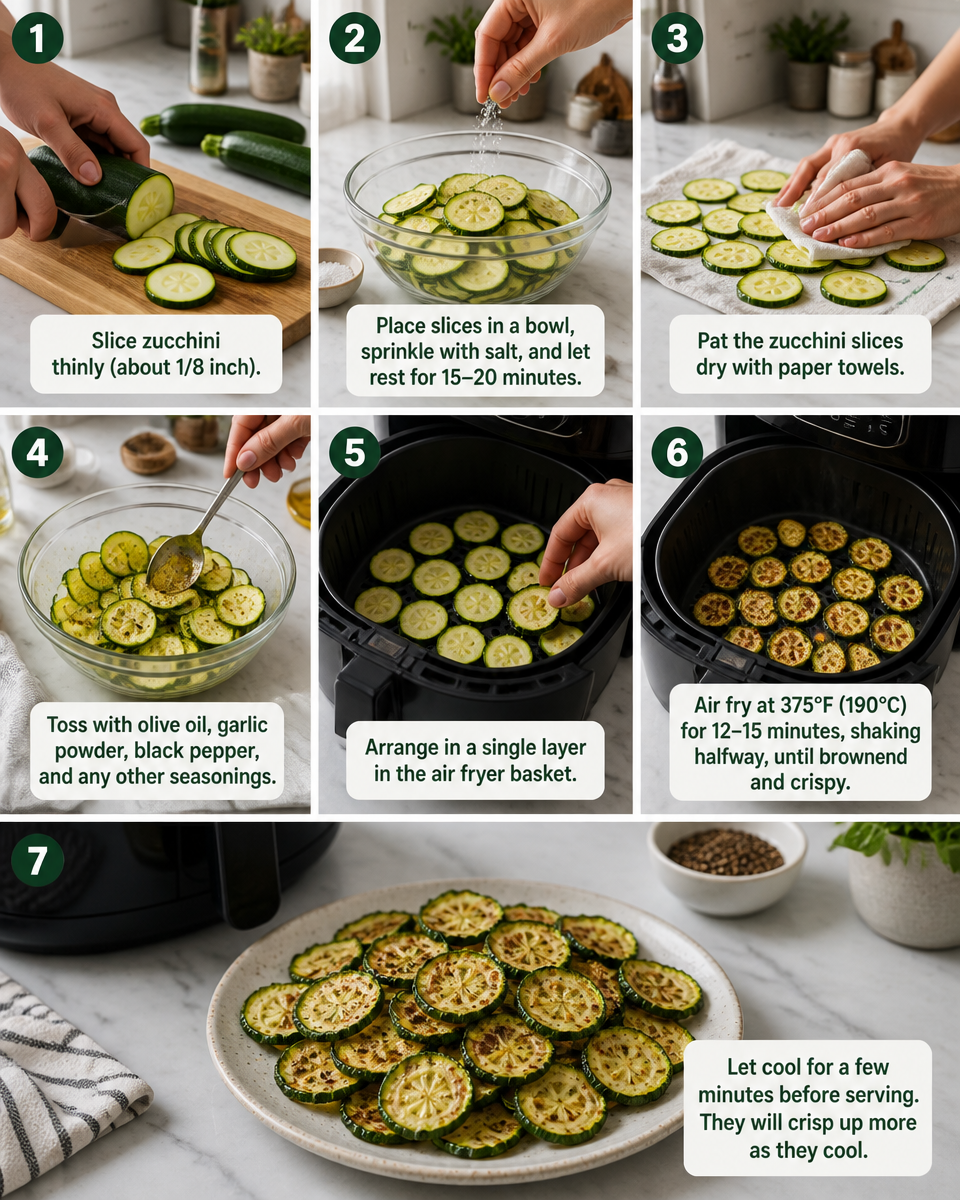 1

Slice zucchini thinly (about 1/8 inch).

2

Place slices in a bowl, sprinkle with salt, and let rest for 15–20 minutes.

3

Pat the zucchini slices dry with paper towels.

4

Toss with olive oil, garlic powder, black pepper, and any other seasonings.

5

Arrange in a single layer in the air fryer basket.

6

Air fry at 375°F (190°C) for 12–15 minutes, shaking halfway, until brownend and crispy.

7

Let cool for a few minutes before serving. They will crisp up more as they cool.