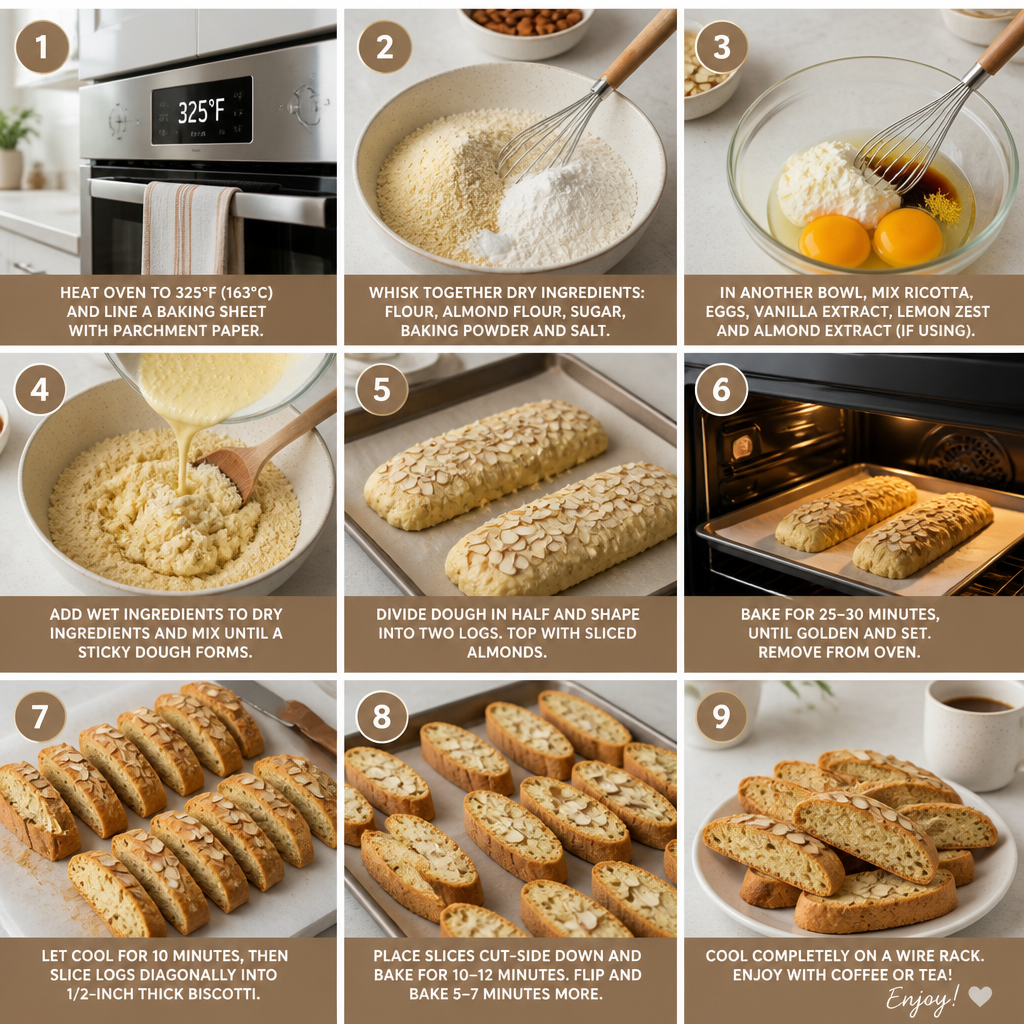 1

325°F

HEAT OVEN TO 325°F (163°C) AND LINE A BAKING SHEET WITH PARCHMENT PAPER.

2

WHISK TOGETHER DRY INGREDIENTS: FLOUR, ALMOND FLOUR, SUGAR, BAKING POWDER AND SALT.

3

IN ANOTHER BOWL, MIX RICOTTA, EGGS, VANILLA EXTRACT, LEMON ZEST AND ALMOND EXTRACT (IF USING).

4

ADD WET INGREDIENTS TO DRY INGREDIENTS AND MIX UNTIL A STICKY DOUGH FORMS.

5

DIVIDE DOUGH IN HALF AND SHAPE INTO TWO LOGS. TOP WITH SLICED ALMONDS.

6

BAKE FOR 25–30 MINUTES, UNTIL GOLDEN AND SET. REMOVE FROM OVEN.

7

LET COOL FOR 10 MINUTES, THEN SLICE LOGS DIAGONALLY INTO 1/2-INCH THICK BISCOTTI.

8

PLACE SLICES CUT-SIDE DOWN AND BAKE FOR 10–12 MINUTES. FLIP AND BAKE 5–7 MINUTES MORE.

9

COOL COMPLETELY ON A WIRE RACK. ENJOY WITH COFFEE OR TEA!

Enjoy!