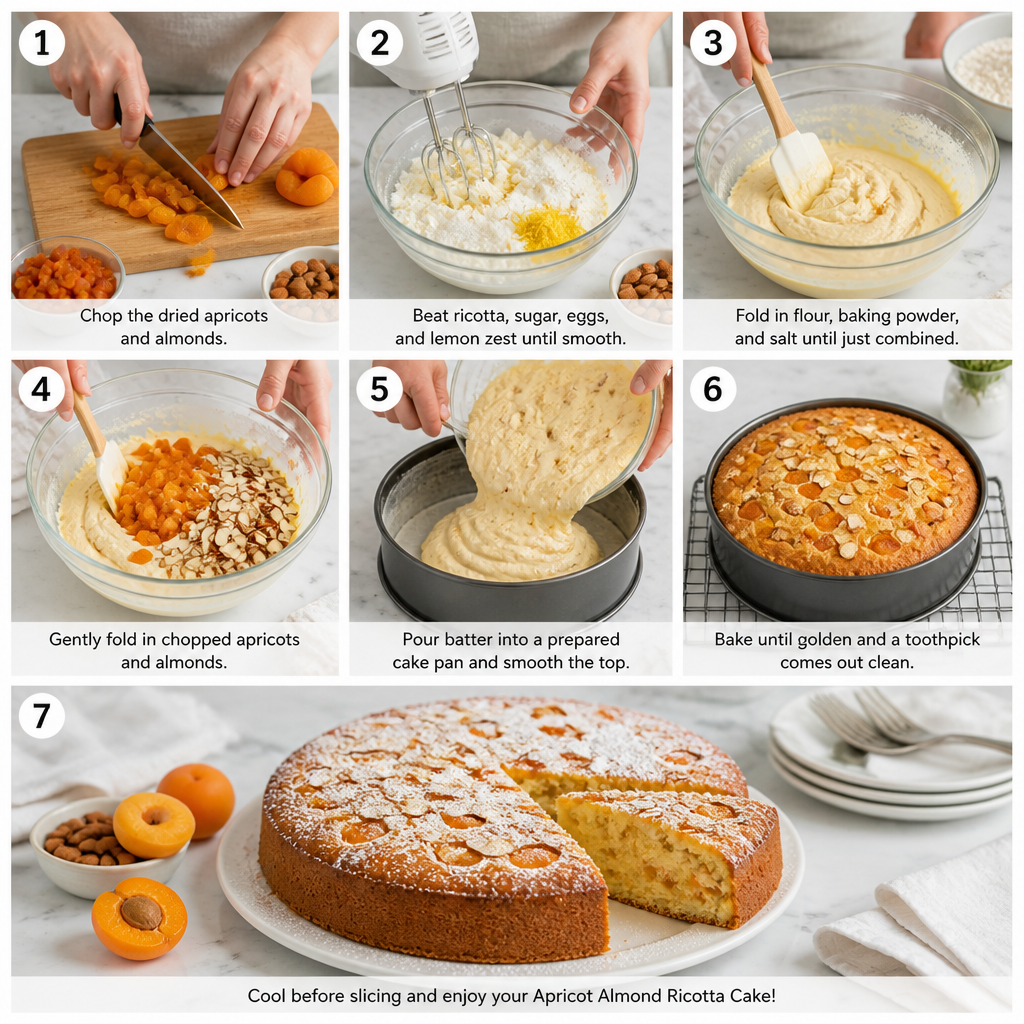 1
Chop the dried apricots and almonds.

2
Beat ricotta, sugar, eggs, and lemon zest until smooth.

3
Fold in flour, baking powder, and salt until just combined.

4
Gently fold in chopped apricots and almonds.

5
Pour batter into a prepared cake pan and smooth the top.

6
Bake until golden and a toothpick comes out clean.

7
Cool before slicing and enjoy your Apricot Almond Ricotta Cake!