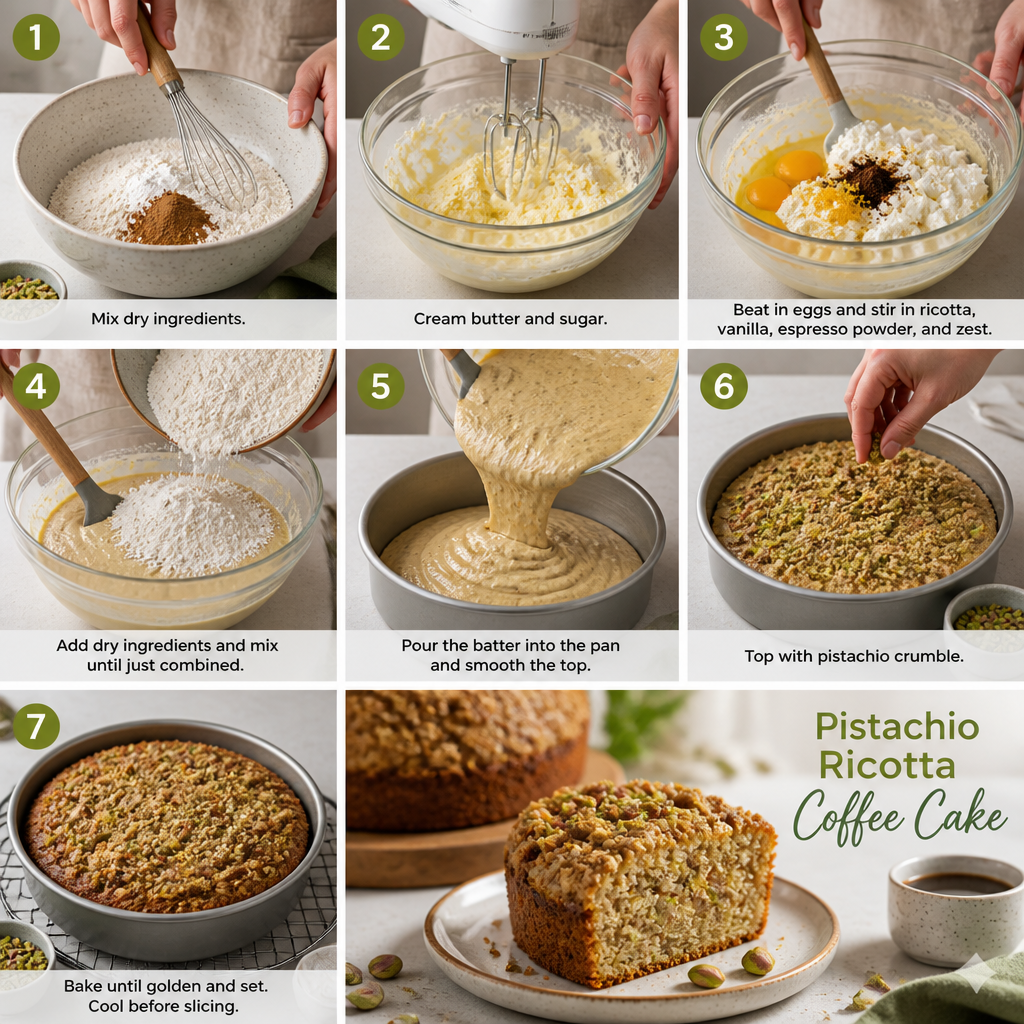 1
Mix dry ingredients.

2
Cream butter and sugar.

3
Beat in eggs and stir in ricotta, vanilla, espresso powder, and zest.

4
Add dry ingredients and mix until just combined.

5
Pour the batter into the pan and smooth the top.

6
Top with pistachio crumble.

7
Bake until golden and set. Cool before slicing.

Pistachio Ricotta Coffee Cake