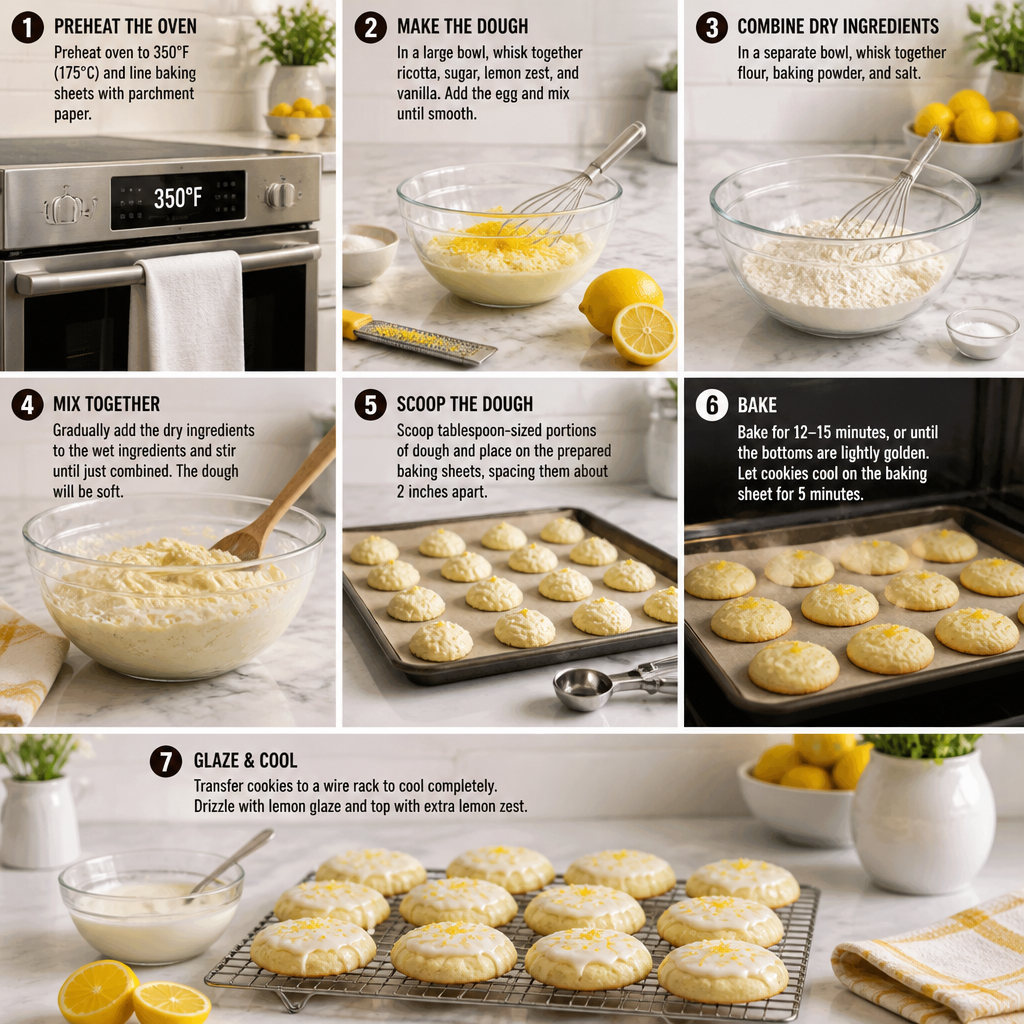 1 PREHEAT THE OVEN

Preheat oven to 350°F (175°C) and line baking sheets with parchment paper.

350°F

2 MAKE THE DOUGH

In a large bowl, whisk together ricotta, sugar, lemon zest, and vanilla. Add the egg and mix until smooth.

3 COMBINE DRY INGREDIENTS

In a separate bowl, whisk together flour, baking powder, and salt.

4 MIX TOGETHER

Gradually add the dry ingredients to the wet ingredients and stir until just combined. The dough will be soft.

5 SCOOP THE DOUGH

Scoop tablespoon-sized portions of dough and place on the prepared baking sheets, spacing them about 2 inches apart.

6 BAKE

Bake for 12–15 minutes, or until the bottoms are lightly golden. Let cookies cool on the baking sheet for 5 minutes.

7 GLAZE & COOL

Transfer cookies to a wire rack to cool completely. Drizzle with lemon glaze and top with extra lemon zest.