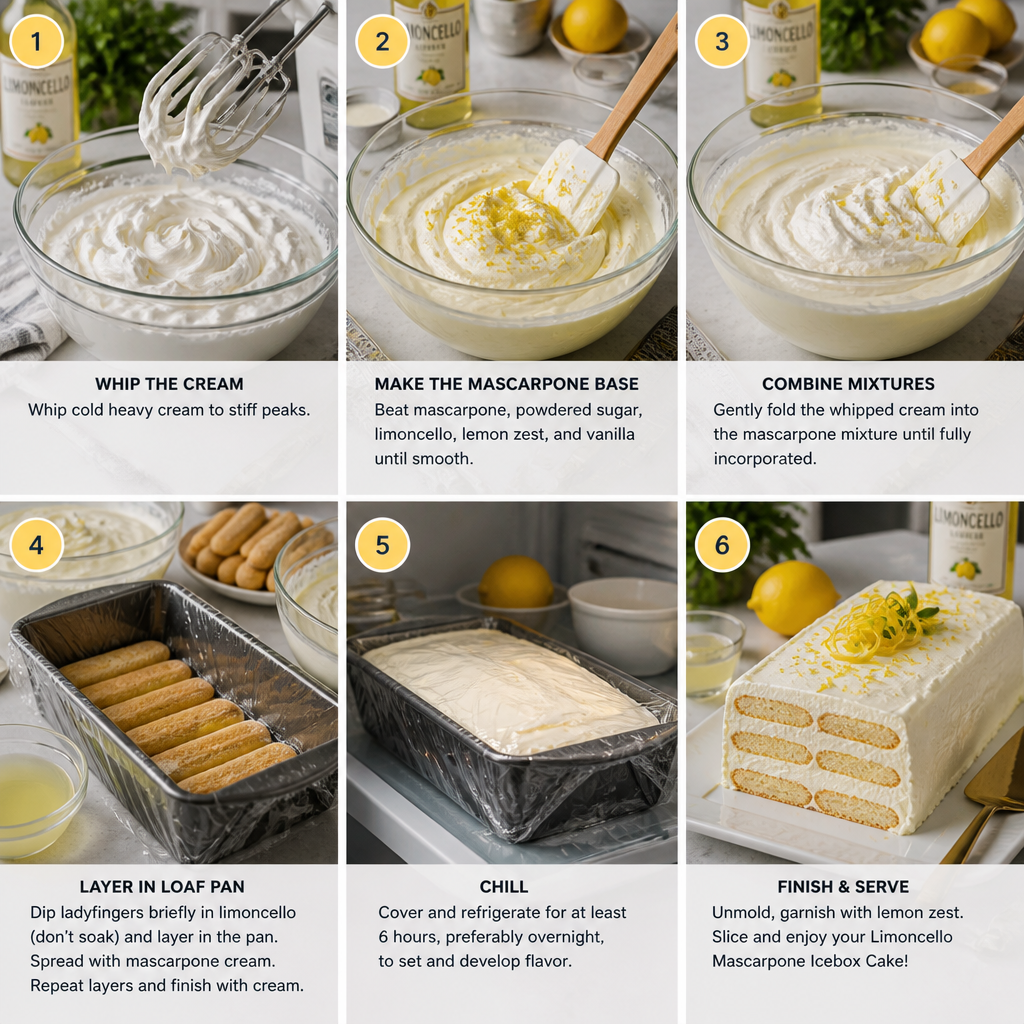 1
LIMONCELLO

WHIP THE CREAM
Whip cold heavy cream to stiff peaks.

2
LIMONCELLO

MAKE THE MASCARPONE BASE
Beat mascarpone, powdered sugar, limoncello, lemon zest, and vanilla until smooth.

3
LIMONCELLO

COMBINE MIXTURES
Gently fold the whipped cream into the mascarpone mixture until fully incorporated.

4

LAYER IN LOAF PAN
Dip ladyfingers briefly in limoncello (don't soak) and layer in the pan. Spread with mascarpone cream. Repeat layers and finish with cream.

5

CHILL
Cover and refrigerate for at least 6 hours, preferably overnight, to set and develop flavor.

6
LIMONCELLO

FINISH & SERVE
Unmold, garnish with lemon zest. Slice and enjoy your Limoncello Mascarpone Icebox Cake!