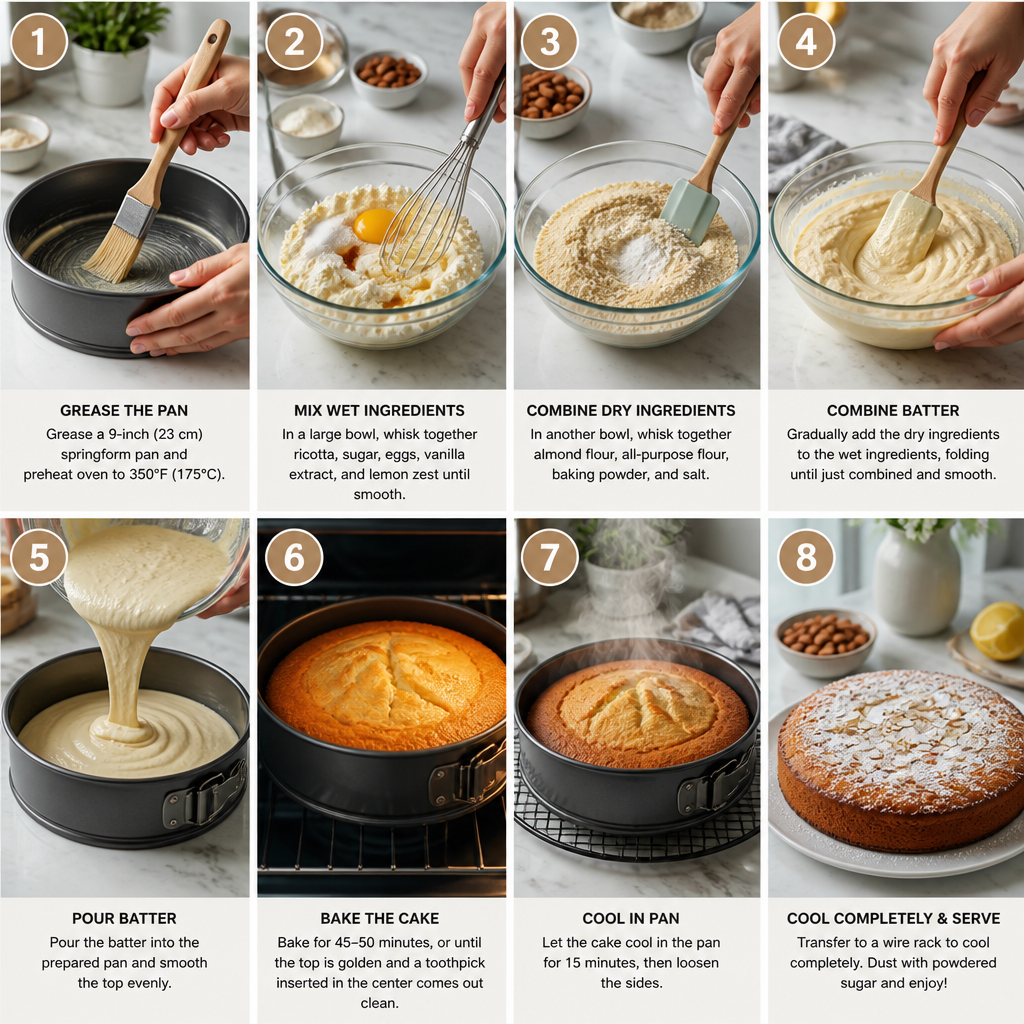 1

GREASE THE PAN

Grease a 9-inch (23 cm) springform pan and preheat oven to 350°F (175°C).

2

MIX WET INGREDIENTS

In a large bowl, whisk together ricotta, sugar, eggs, vanilla extract, and lemon zest until smooth.

3

COMBINE DRY INGREDIENTS

In another bowl, whisk together almond flour, all-purpose flour, baking powder, and salt.

4

COMBINE BATTER

Gradually add the dry ingredients to the wet ingredients, folding until just combined and smooth.

5

POUR BATTER

Pour the batter into the prepared pan and smooth the top evenly.

6

BAKE THE CAKE

Bake for 45–50 minutes, or until the top is golden and a toothpick inserted in the center comes out clean.

7

COOL IN PAN

Let the cake cool in the pan for 15 minutes, then loosen the sides.

8

COOL COMPLETELY & SERVE

Transfer to a wire rack to cool completely. Dust with powdered sugar and enjoy!