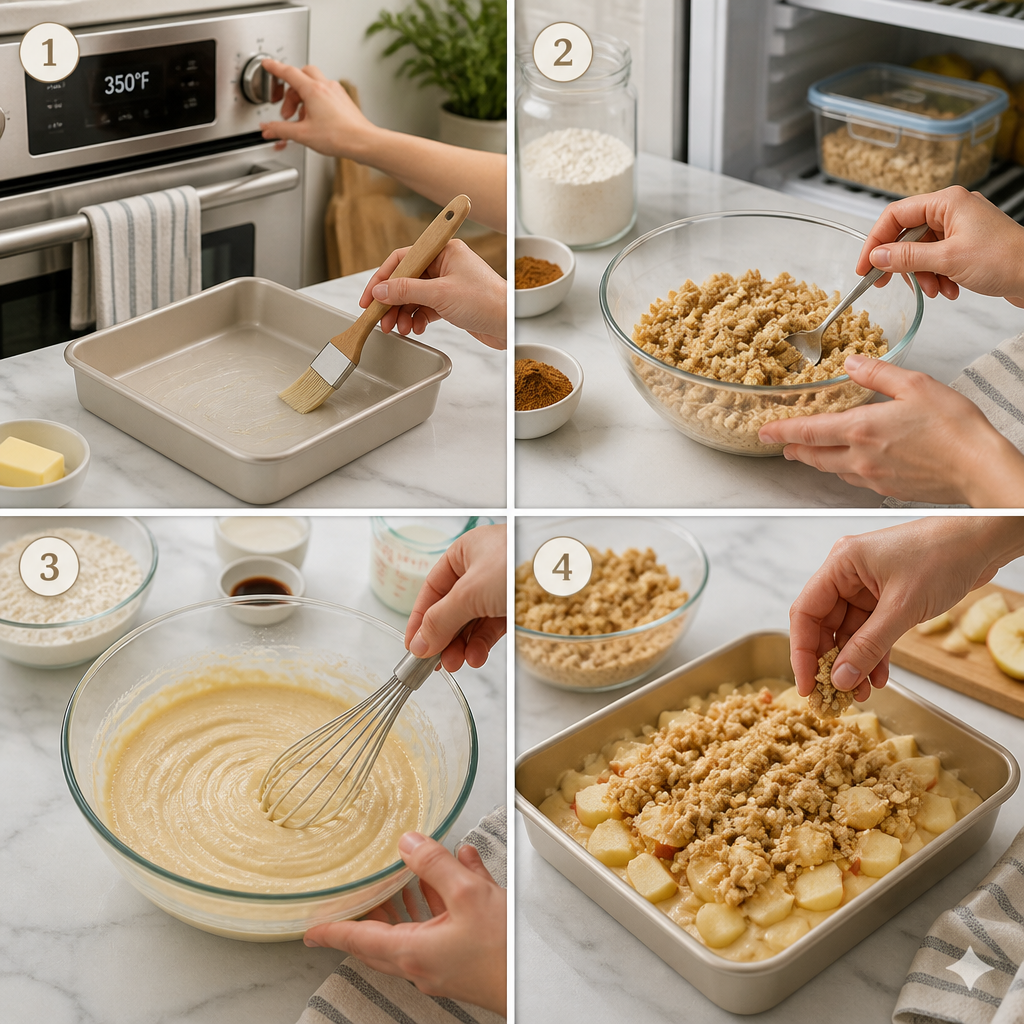 1
350°F
2
3
4