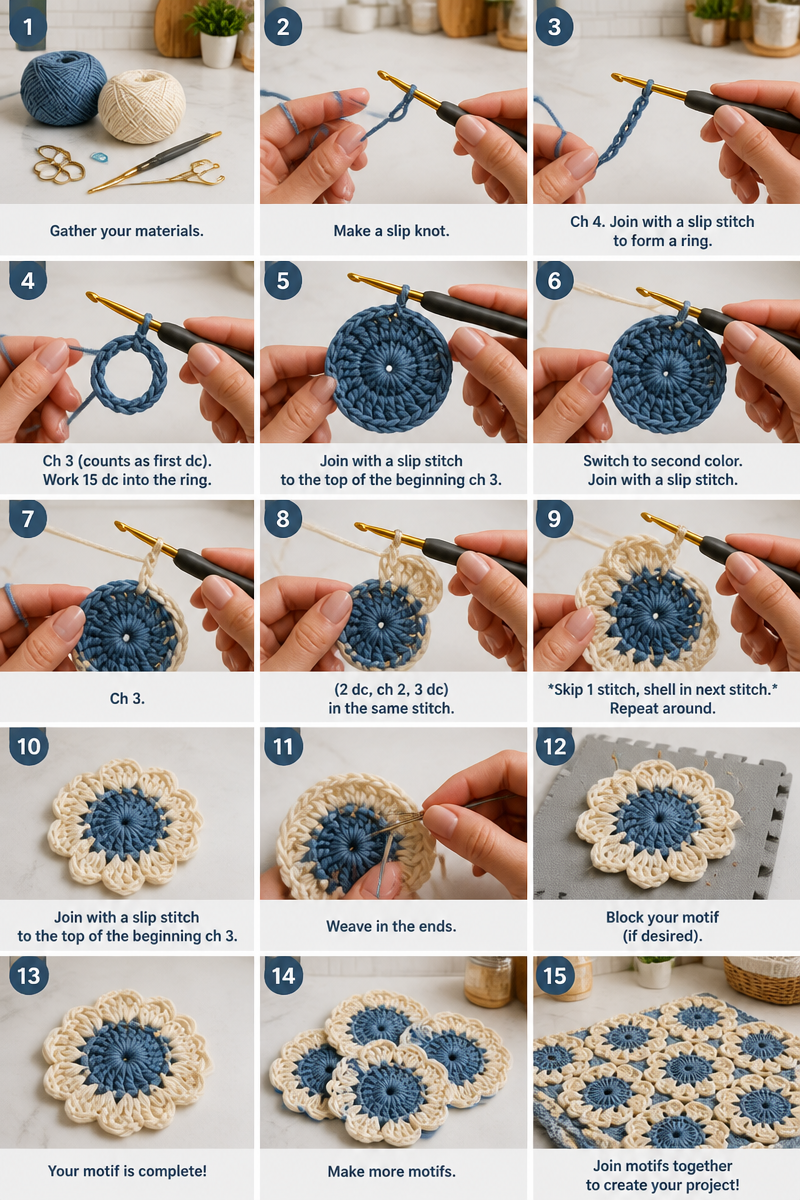 1
Gather your materials.

2
Make a slip knot.

3
Ch 4. Join with a slip stitch to form a ring.

4
Ch 3 (counts as first dc). Work 15 dc into the ring.

5
Join with a slip stitch to the top of the beginning ch 3.

6
Switch to second color. Join with a slip stitch.

7
Ch 3.

8
(2 dc, ch 2, 3 dc) in the same stitch.

9
*Skip 1 stitch, shell in next stitch.* Repeat around.

10
Join with a slip stitch to the top of the beginning ch 3.

11
Weave in the ends.

12
Block your motif (if desired).

13
Your motif is complete!

14
Make more motifs.

15
Join motifs together to create your project!