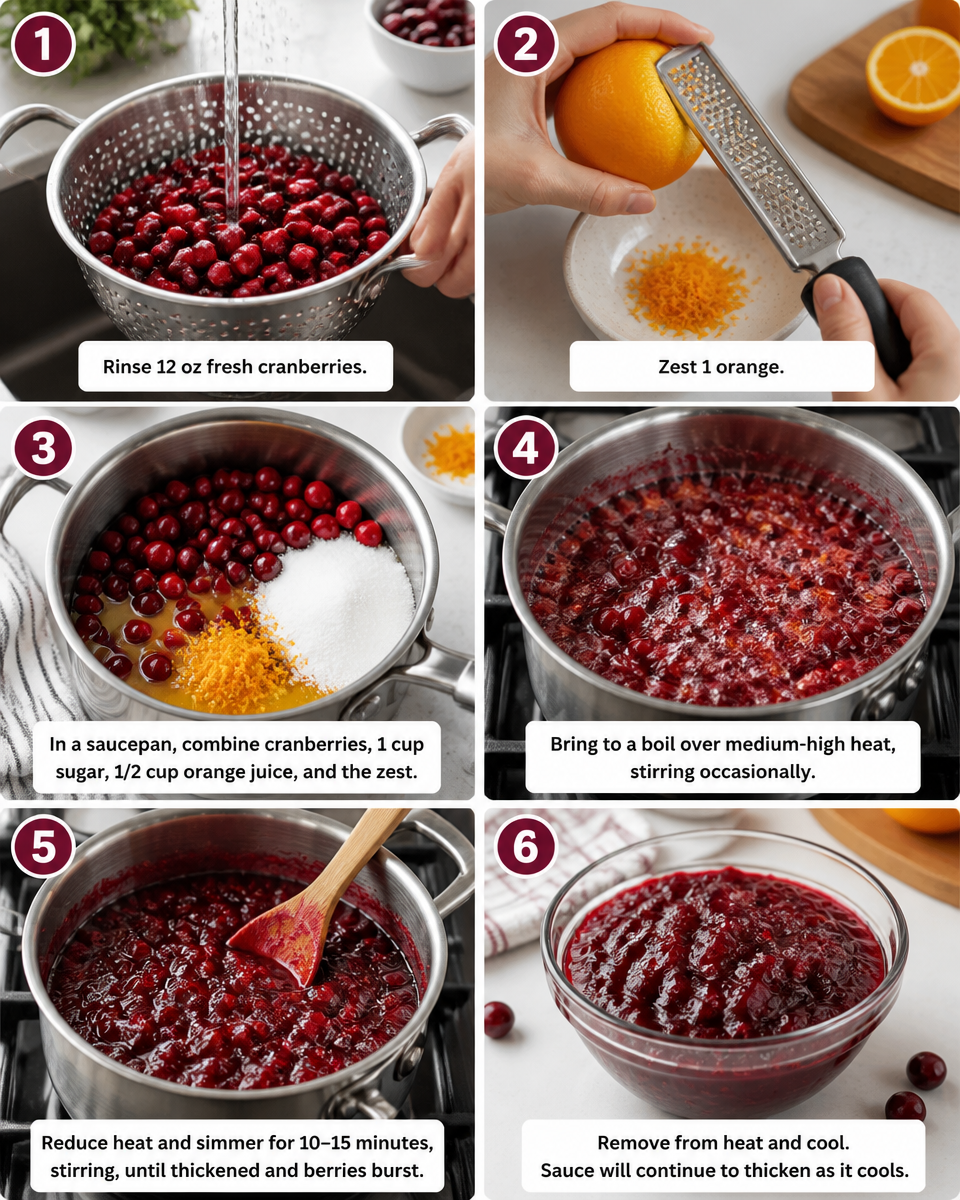 1

Rinse 12 oz fresh cranberries.

2

Zest 1 orange.

3

In a saucepan, combine cranberries, 1 cup sugar, 1/2 cup orange juice, and the zest.

4

Bring to a boil over medium-high heat, stirring occasionally.

5

Reduce heat and simmer for 10–15 minutes, stirring, until thickened and berries burst.

6

Remove from heat and cool.
Sauce will continue to thicken as it cools.