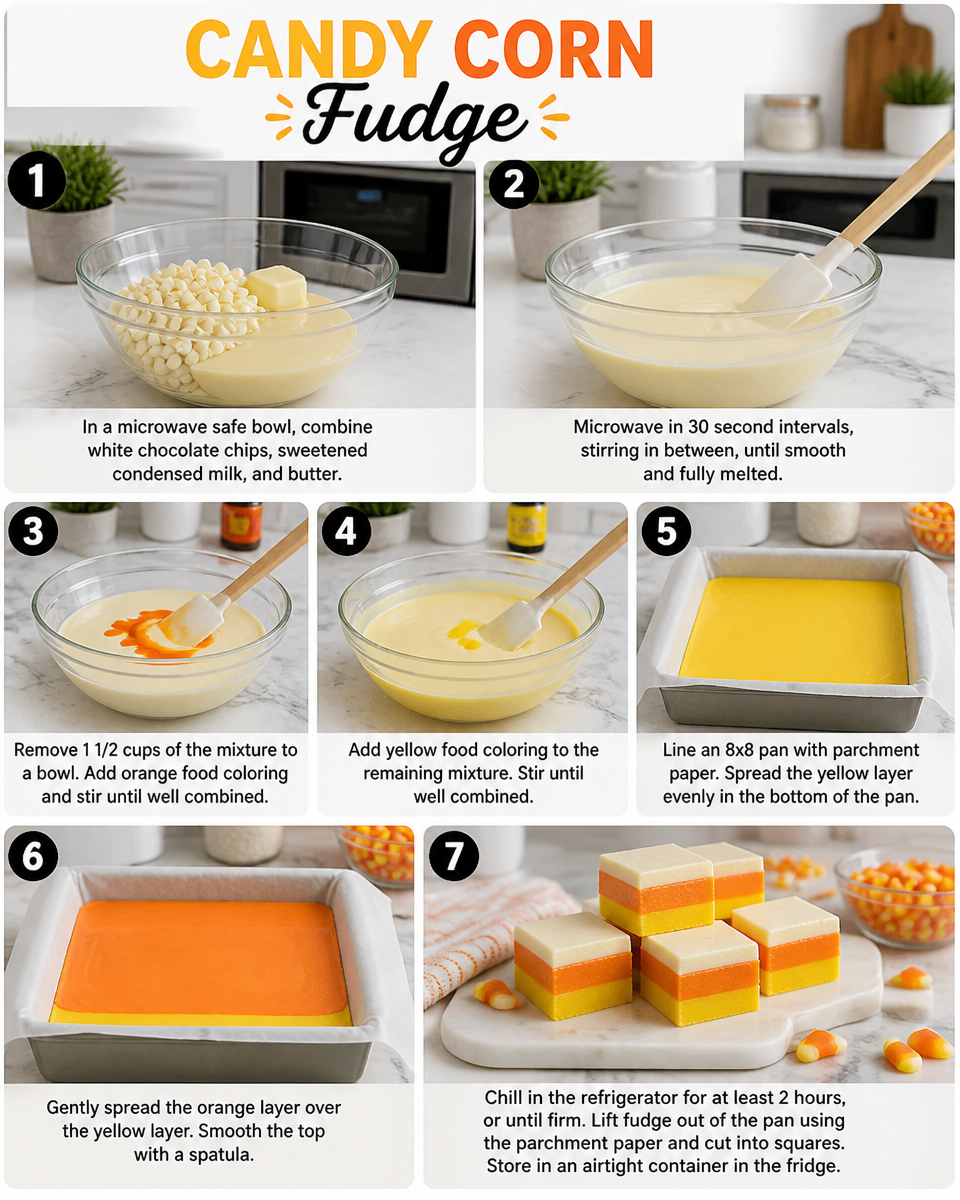 CANDY CORN
Fudge

1
In a microwave safe bowl, combine white chocolate chips, sweetened condensed milk, and butter.

2
Microwave in 30 second intervals, stirring in between, until smooth and fully melted.

3
Remove 1 1/2 cups of the mixture to a bowl. Add orange food coloring and stir until well combined.

4
Add yellow food coloring to the remaining mixture. Stir until well combined.

5
Line an 8x8 pan with parchment paper. Spread the yellow layer evenly in the bottom of the pan.

6
Gently spread the orange layer over the yellow layer. Smooth the top with a spatula.

7
Chill in the refrigerator for at least 2 hours, or until firm. Lift fudge out of the pan using the parchment paper and cut into squares. Store in an airtight container in the fridge.