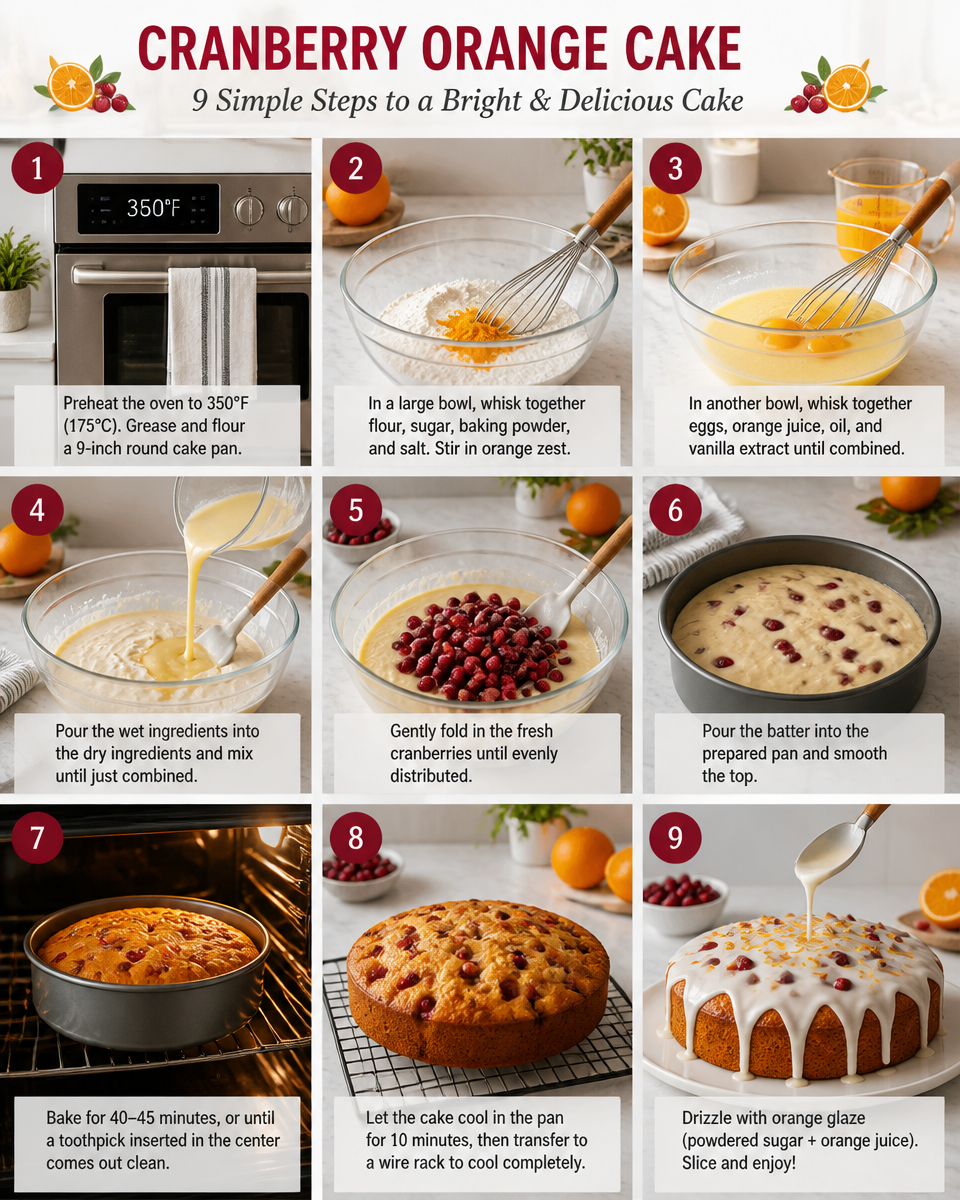 CRANBERRY ORANGE CAKE
9 Simple Steps to a Bright & Delicious Cake

1
350°F
Preheat the oven to 350°F (175°C). Grease and flour a 9-inch round cake pan.

2
In a large bowl, whisk together flour, sugar, baking powder, and salt. Stir in orange zest.

3
In another bowl, whisk together eggs, orange juice, oil, and vanilla extract until combined.

4
Pour the wet ingredients into the dry ingredients and mix until just combined.

5
Gently fold in the fresh cranberries until evenly distributed.

6
Pour the batter into the prepared pan and smooth the top.

7
Bake for 40–45 minutes, or until a toothpick inserted in the center comes out clean.

8
Let the cake cool in the pan for 10 minutes, then transfer to a wire rack to cool completely.

9
Drizzle with orange glaze (powdered sugar + orange juice). Slice and enjoy!