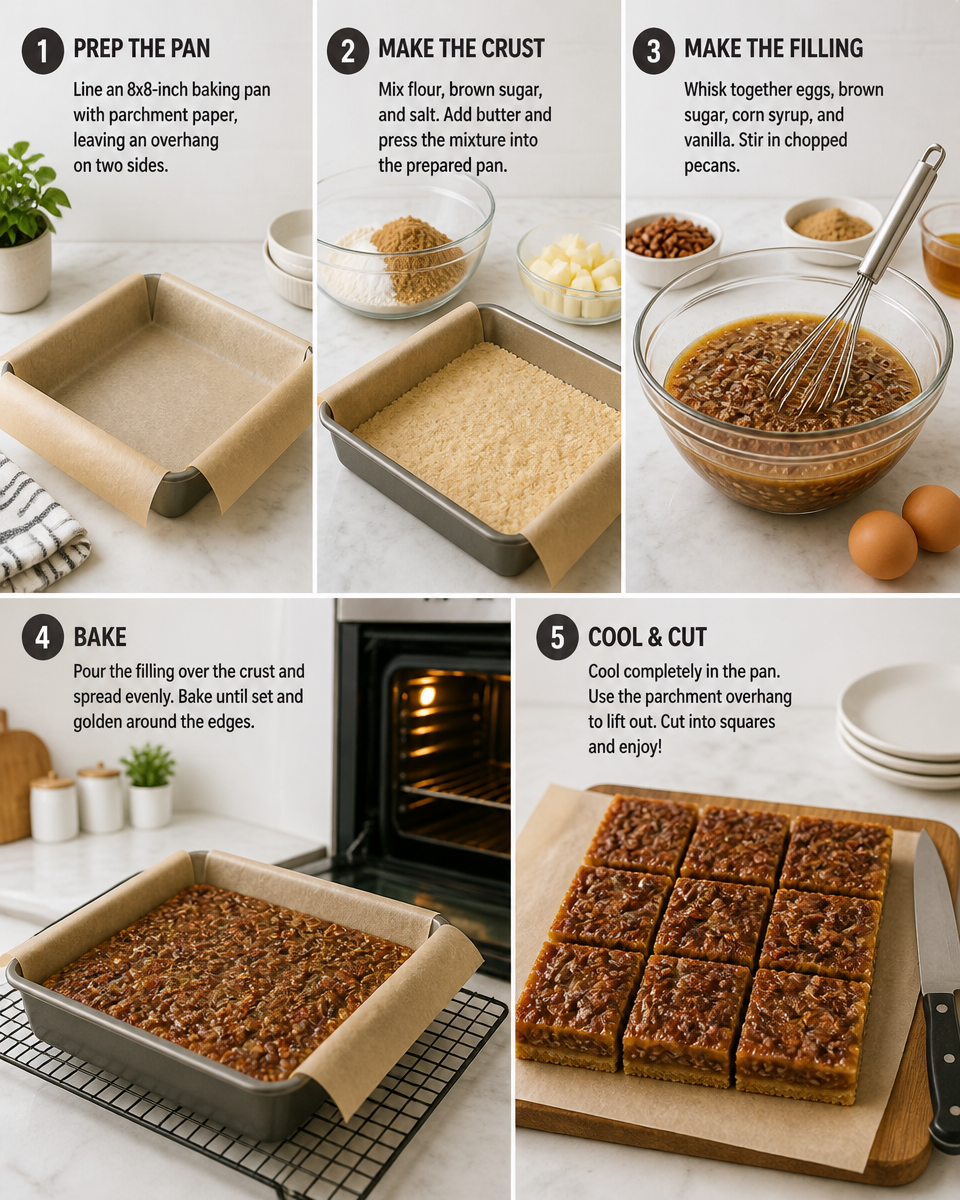 1 PREP THE PAN
Line an 8x8-inch baking pan with parchment paper, leaving an overhang on two sides.

2 MAKE THE CRUST
Mix flour, brown sugar, and salt. Add butter and press the mixture into the prepared pan.

3 MAKE THE FILLING
Whisk together eggs, brown sugar, corn syrup, and vanilla. Stir in chopped pecans.

4 BAKE
Pour the filling over the crust and spread evenly. Bake until set and golden around the edges.

5 COOL & CUT
Cool completely in the pan. Use the parchment overhang to lift out. Cut into squares and enjoy!