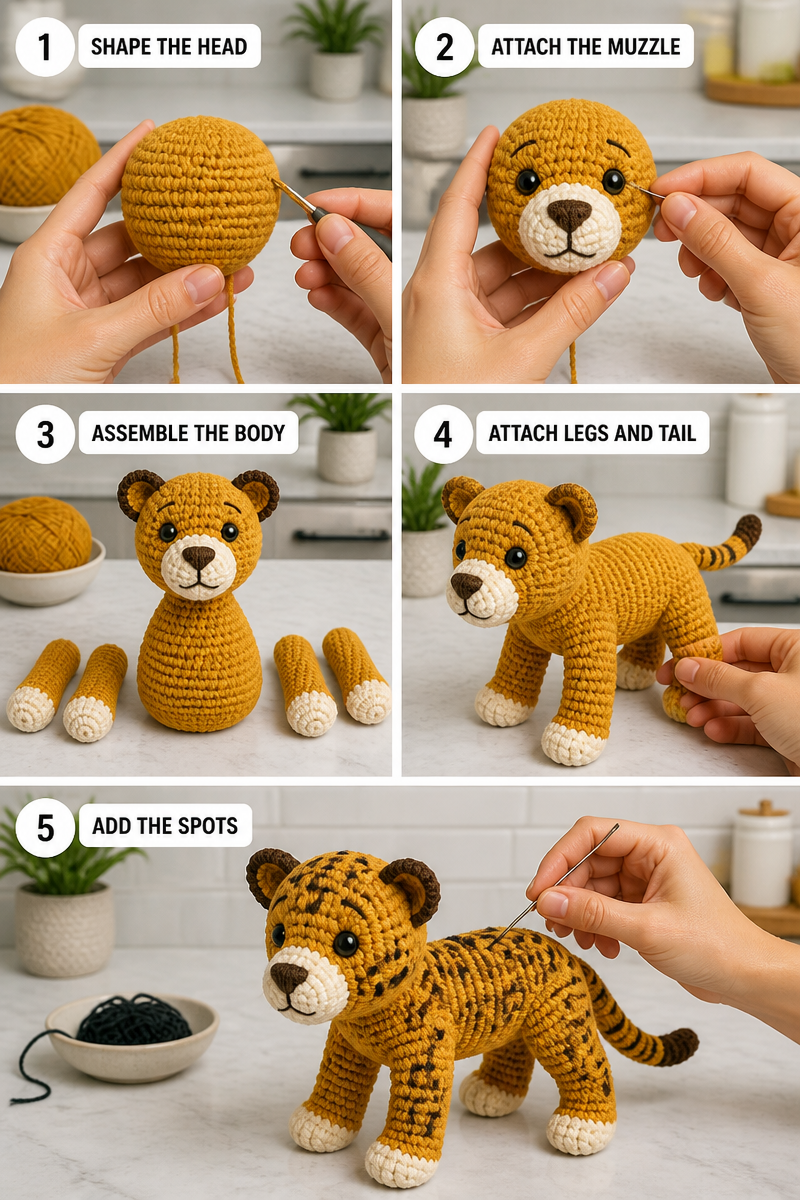 1 SHAPE THE HEAD

2 ATTACH THE MUZZLE

3 ASSEMBLE THE BODY

4 ATTACH LEGS AND TAIL

5 ADD THE SPOTS