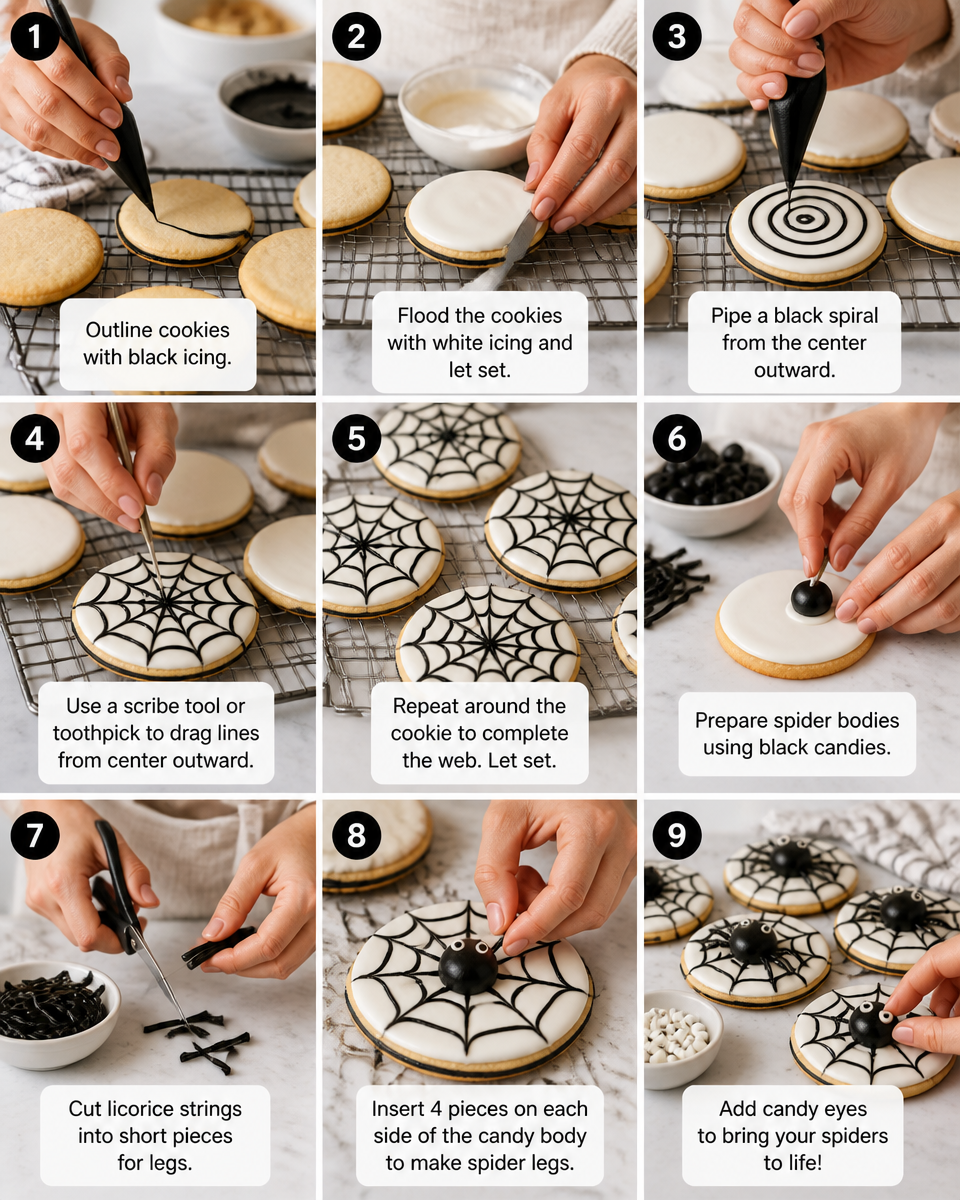 1
Outline cookies with black icing.

2
Flood the cookies with white icing and let set.

3
Pipe a black spiral from the center outward.

4
Use a scribe tool or toothpick to drag lines from center outward.

5
Repeat around the cookie to complete the web. Let set.

6
Prepare spider bodies using black candies.

7
Cut licorice strings into short pieces for legs.

8
Insert 4 pieces on each side of the candy body to make spider legs.

9
Add candy eyes to bring your spiders to life!