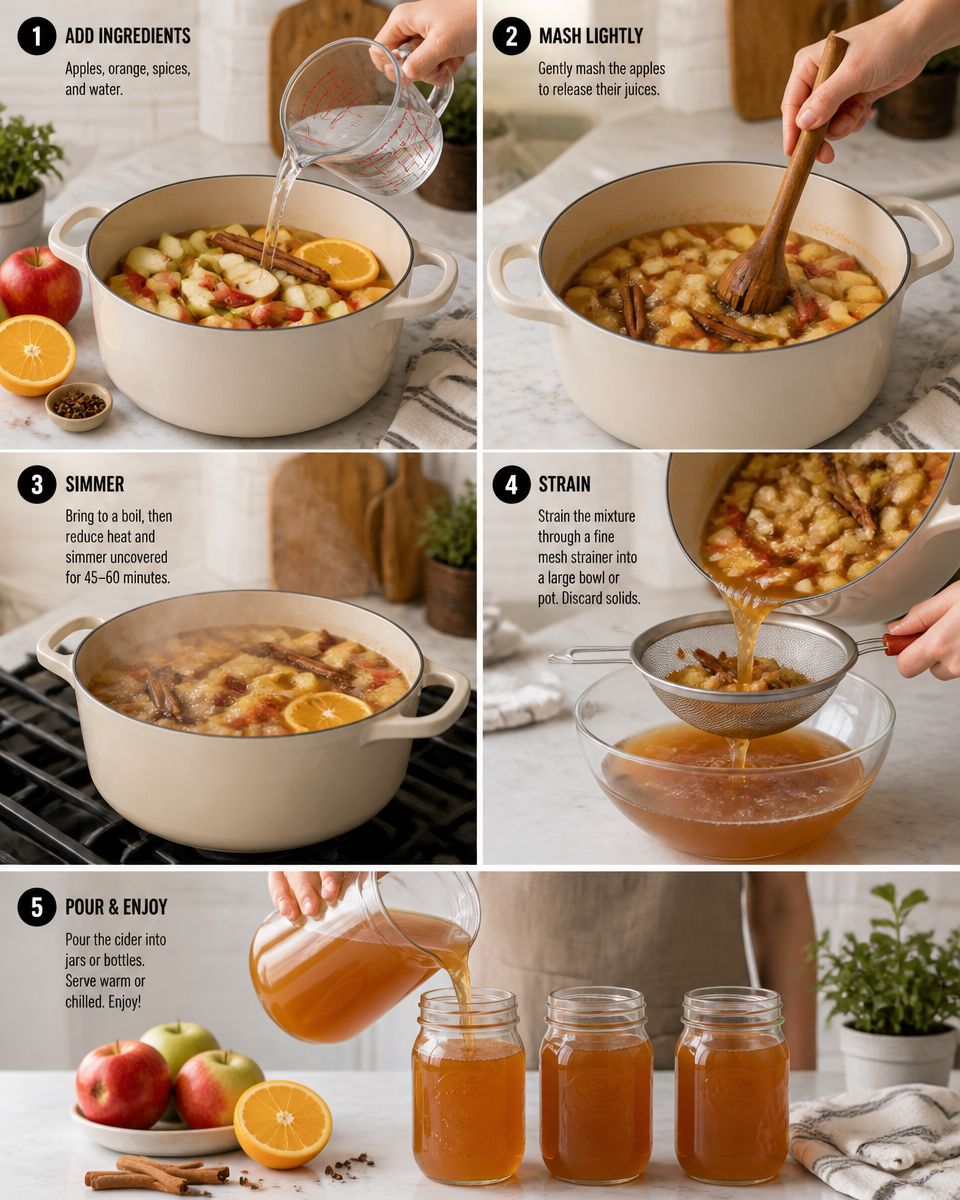 1 ADD INGREDIENTS
Apples, orange, spices, and water.

2 MASH LIGHTLY
Gently mash the apples to release their juices.

3 SIMMER
Bring to a boil, then reduce heat and simmer uncovered for 45–60 minutes.

4 STRAIN
Strain the mixture through a fine mesh strainer into a large bowl or pot. Discard solids.

5 POUR & ENJOY
Pour the cider into jars or bottles. Serve warm or chilled. Enjoy!