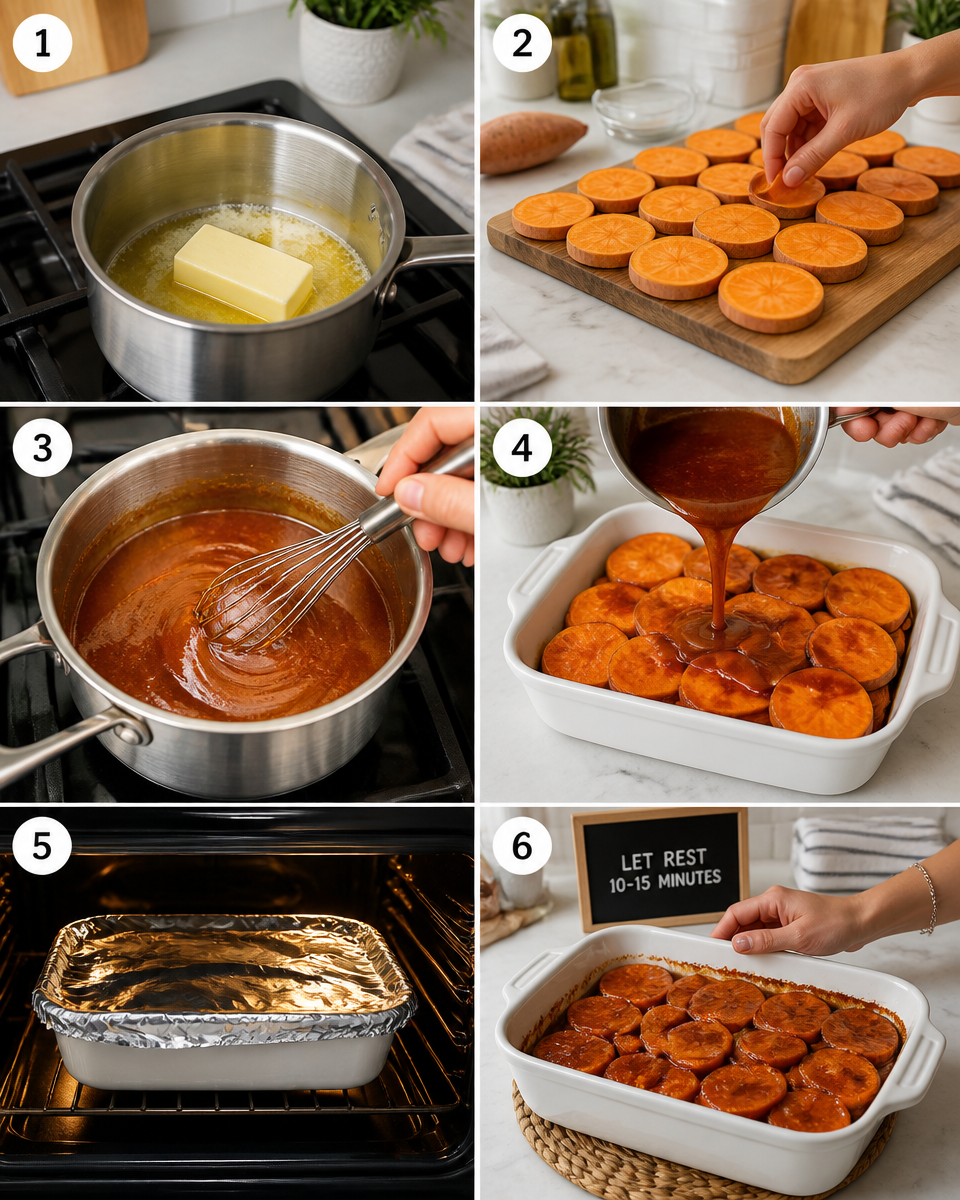 1

2

3

4

5

6

LET REST
10-15 MINUTES