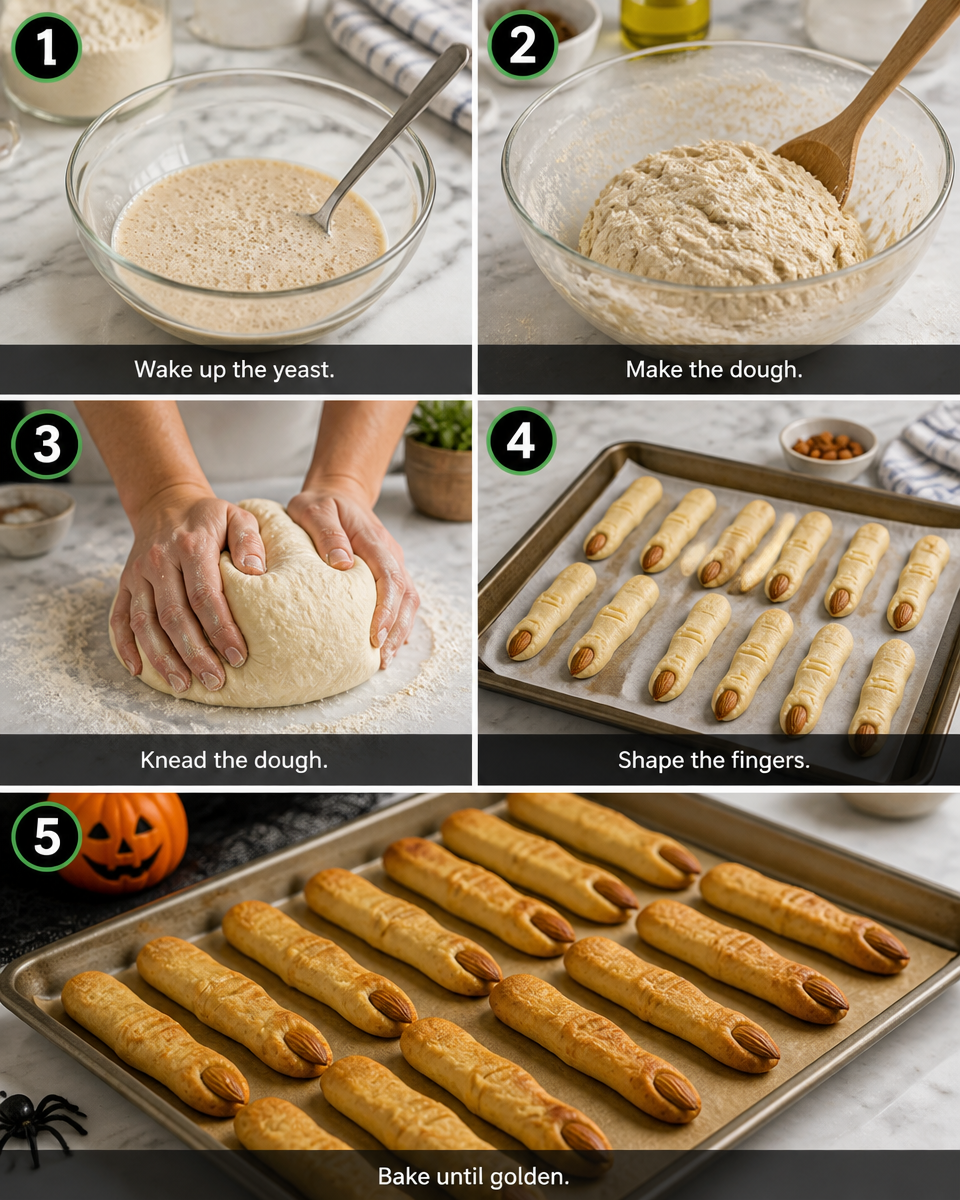 1
Wake up the yeast.

2
Make the dough.

3
Knead the dough.

4
Shape the fingers.

5
Bake until golden.