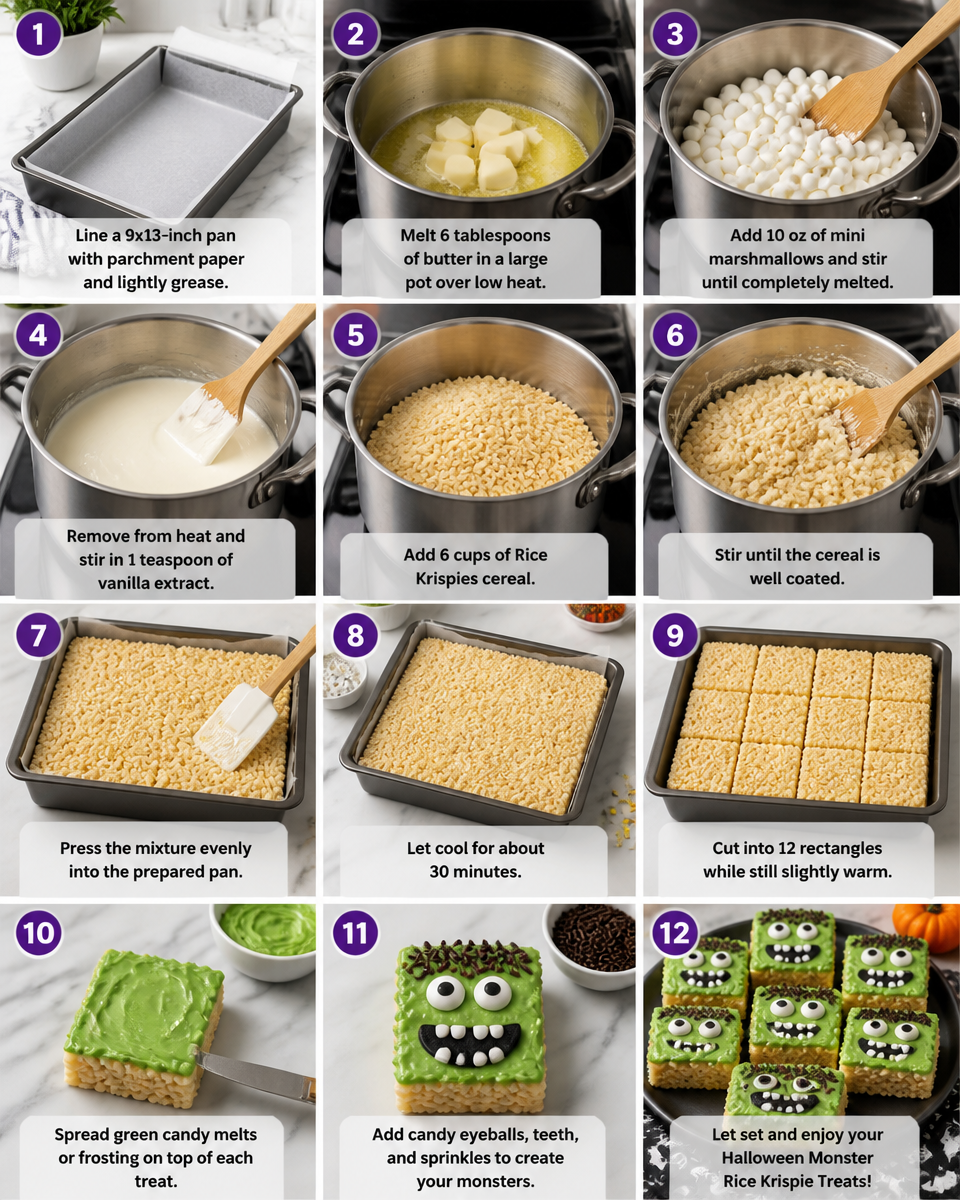 1
Line a 9x13-inch pan with parchment paper and lightly grease.

2
Melt 6 tablespoons of butter in a large pot over low heat.

3
Add 10 oz of mini marshmallows and stir until completely melted.

4
Remove from heat and stir in 1 teaspoon of vanilla extract.

5
Add 6 cups of Rice Krispies cereal.

6
Stir until the cereal is well coated.

7
Press the mixture evenly into the prepared pan.

8
Let cool for about 30 minutes.

9
Cut into 12 rectangles while still slightly warm.

10
Spread green candy melts or frosting on top of each treat.

11
Add candy eyeballs, teeth, and sprinkles to create your monsters.

12
Let set and enjoy your Halloween Monster Rice Krispie Treats!