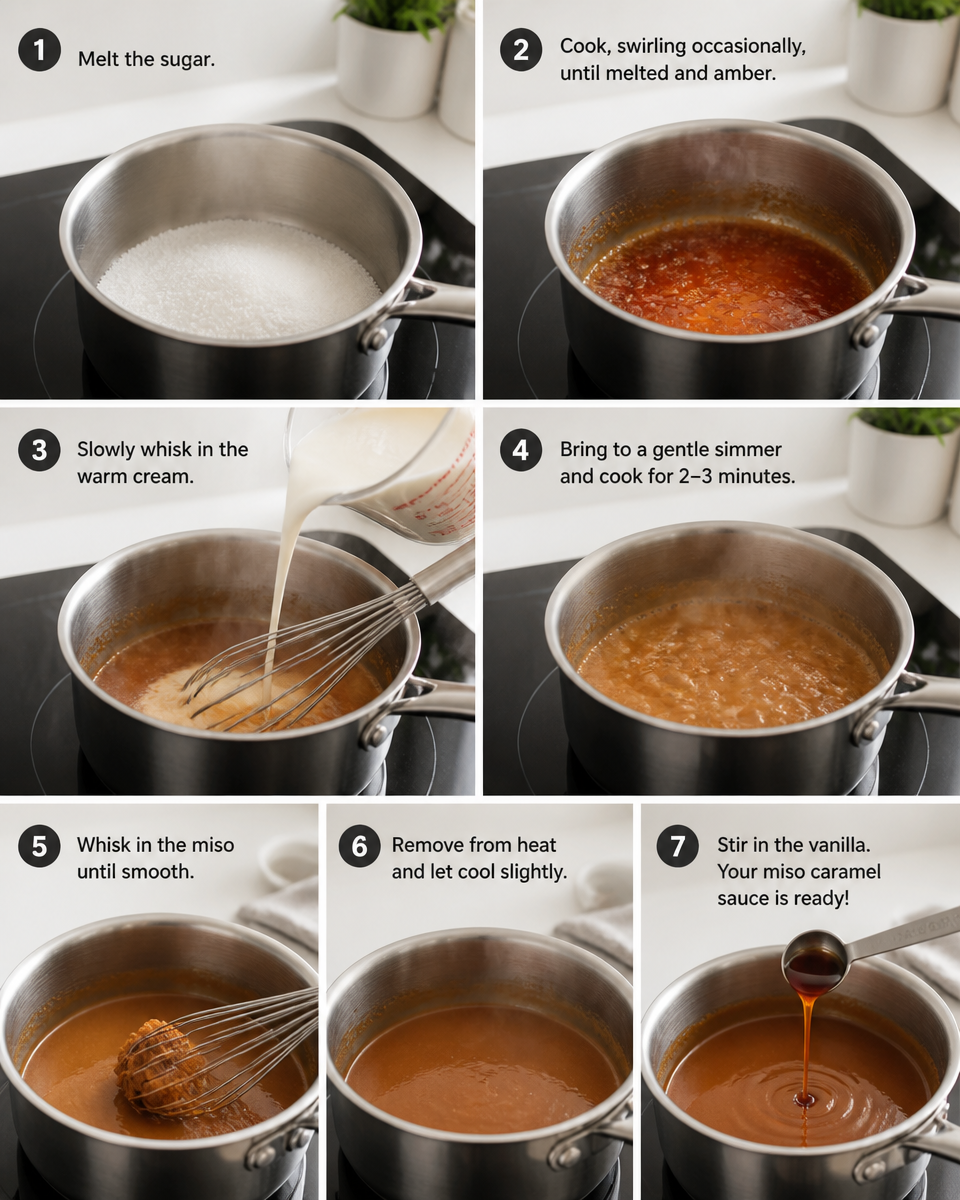 1 Melt the sugar.

2 Cook, swirling occasionally, until melted and amber.

3 Slowly whisk in the warm cream.

4 Bring to a gentle simmer and cook for 2–3 minutes.

5 Whisk in the miso until smooth.

6 Remove from heat and let cool slightly.

7 Stir in the vanilla. Your miso caramel sauce is ready!