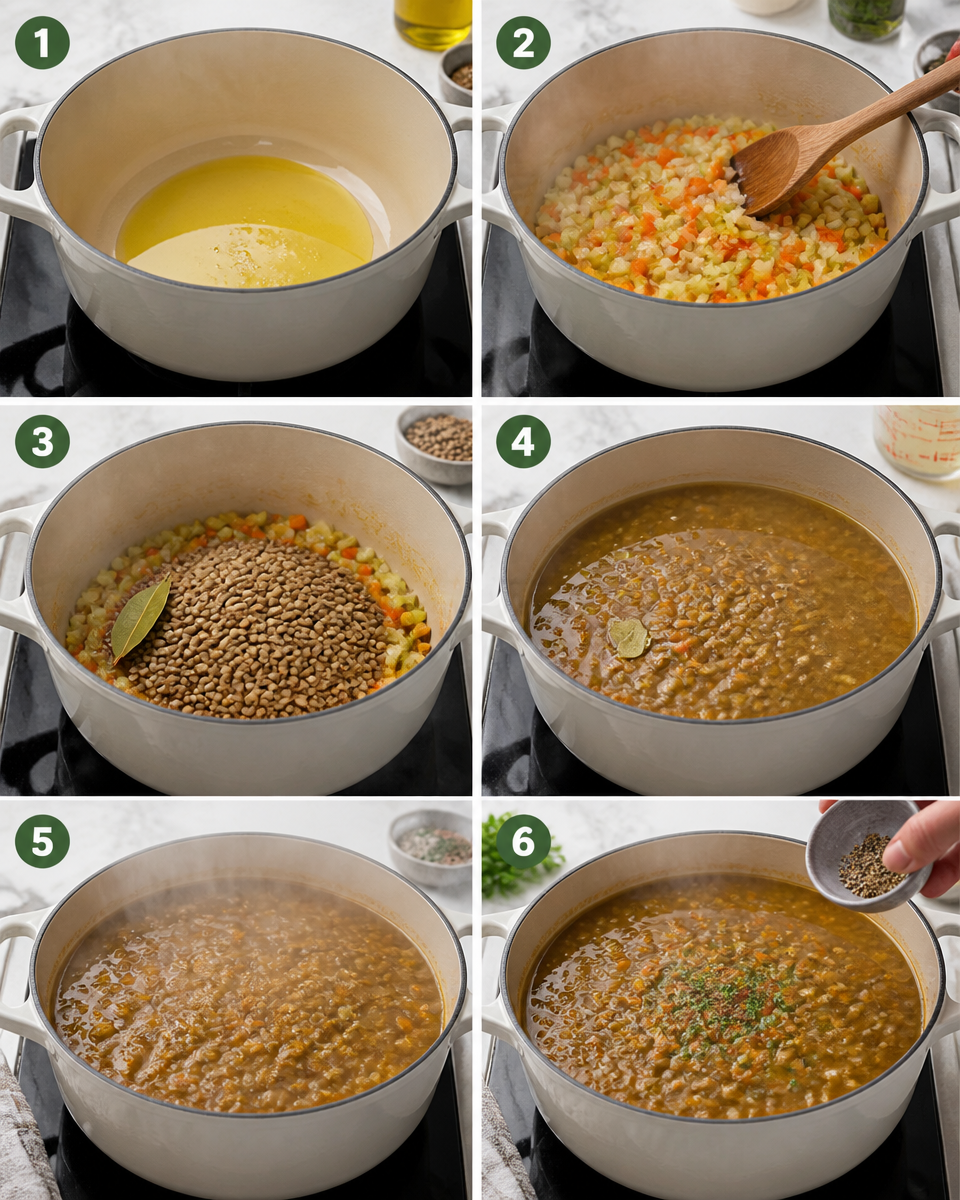 1
2
3
4
5
6