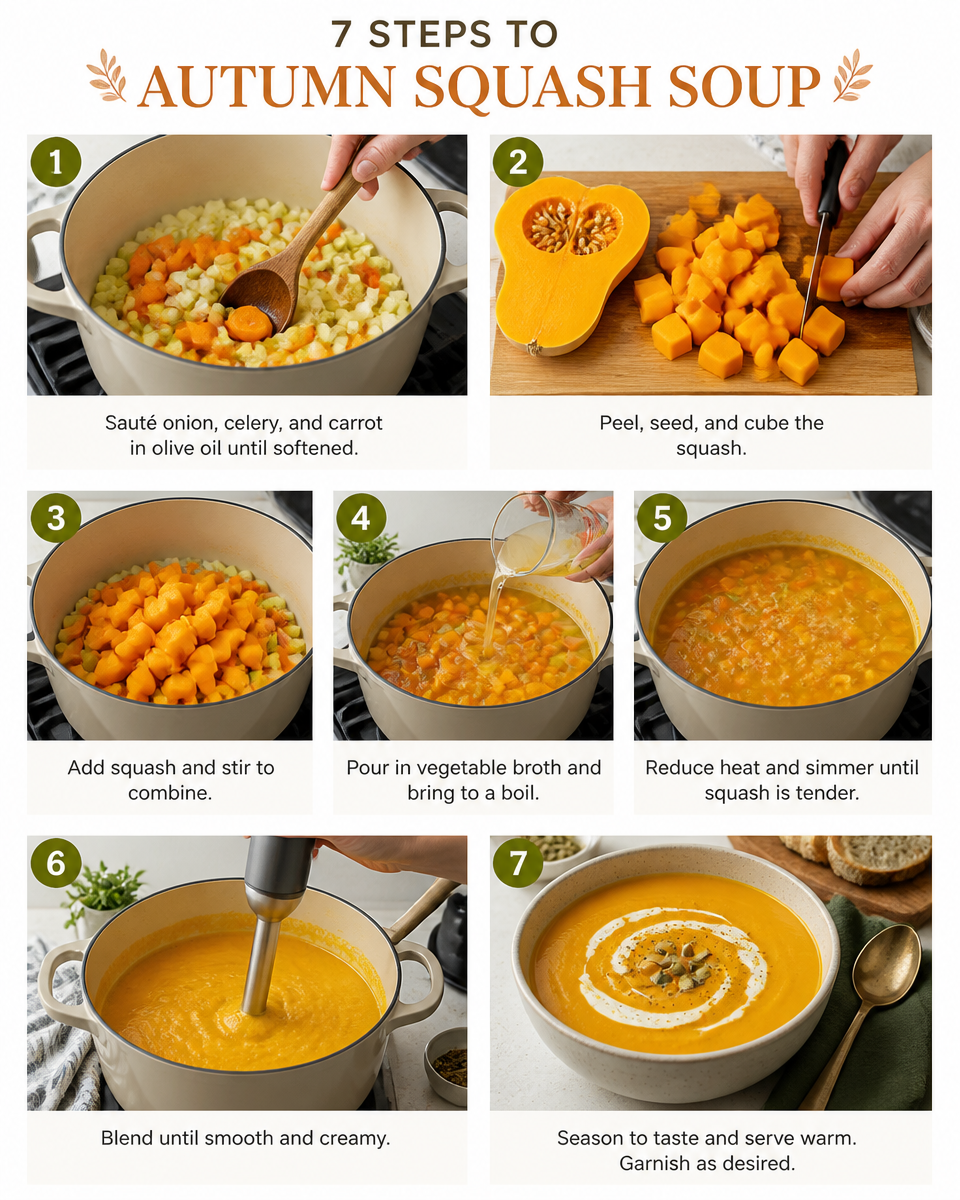 7 STEPS TO
AUTUMN SQUASH SOUP

1
Sauté onion, celery, and carrot in olive oil until softened.

2
Peel, seed, and cube the squash.

3
Add squash and stir to combine.

4
Pour in vegetable broth and bring to a boil.

5
Reduce heat and simmer until squash is tender.

6
Blend until smooth and creamy.

7
Season to taste and serve warm. Garnish as desired.