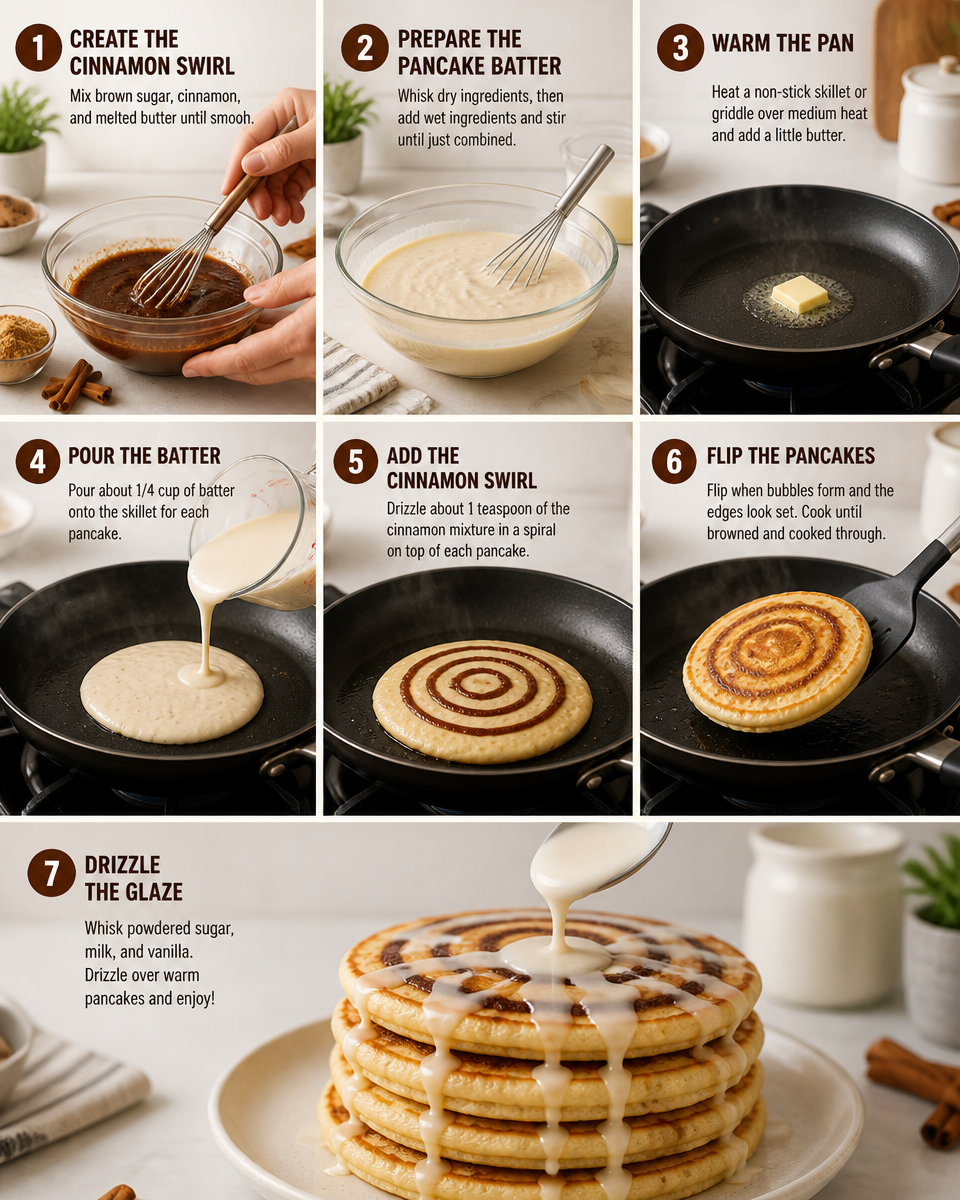 1 CREATE THE CINNAMON SWIRL

Mix brown sugar, cinnamon, and melted butter until smooh.

2 PREPARE THE PANCAKE BATTER

Whisk dry ingredients, then add wet ingredients and stir until just combined.

3 WARM THE PAN

Heat a non-stick skillet or griddle over medium heat and add a little butter.

4 POUR THE BATTER

Pour about 1/4 cup of batter onto the skillet for each pancake.

5 ADD THE CINNAMON SWIRL

Drizzle about 1 teaspoon of the cinnamon mixture in a spiral on top of each pancake.

6 FLIP THE PANCAKES

Flip when bubbles form and the edges look set. Cook until browned and cooked through.

7 DRIZZLE THE GLAZE

Whisk powdered sugar, milk, and vanilla. Drizzle over warm pancakes and enjoy!